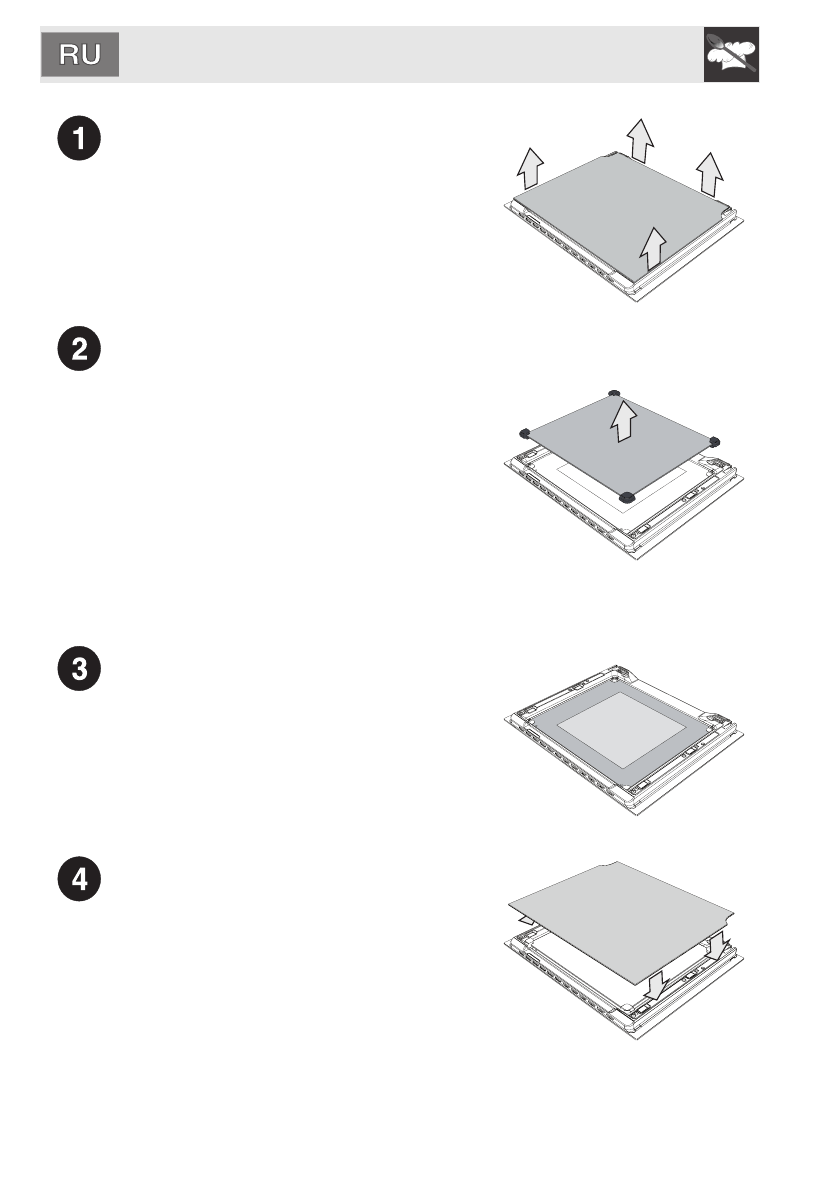 RU

1

2

3

4