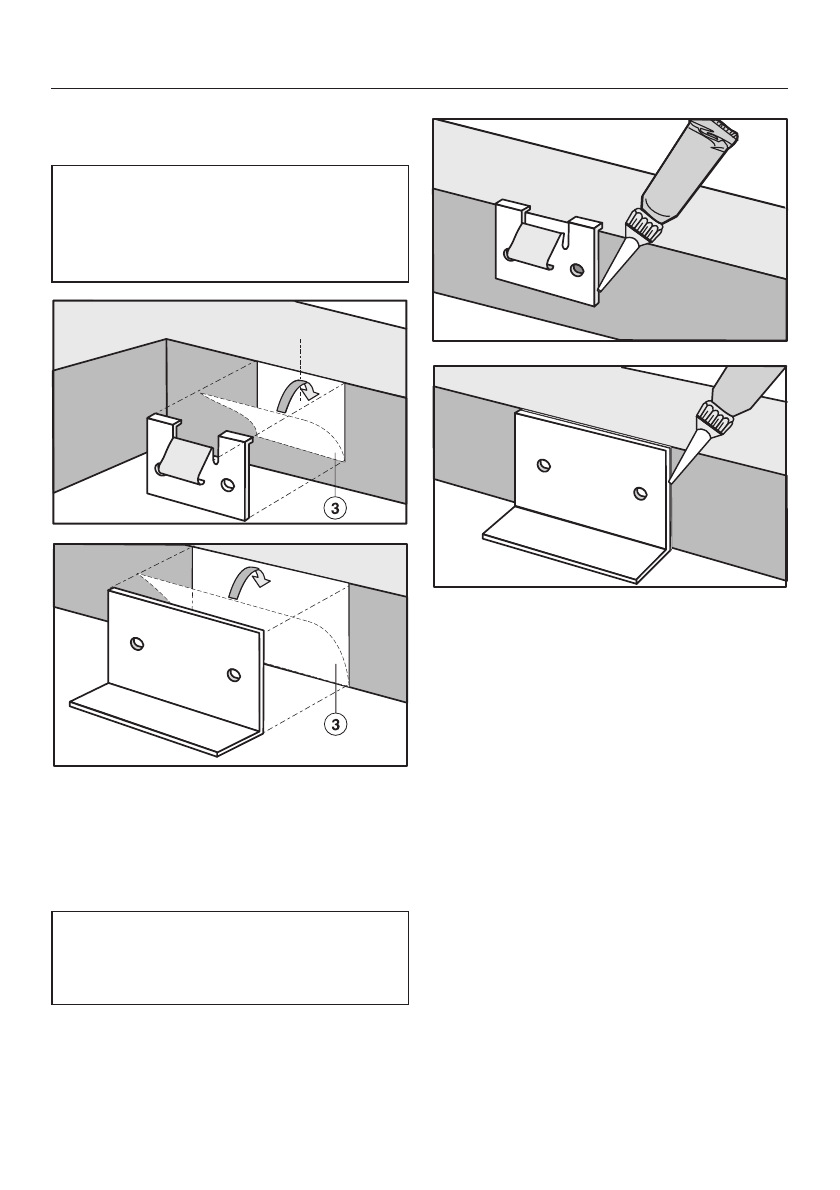 3

3