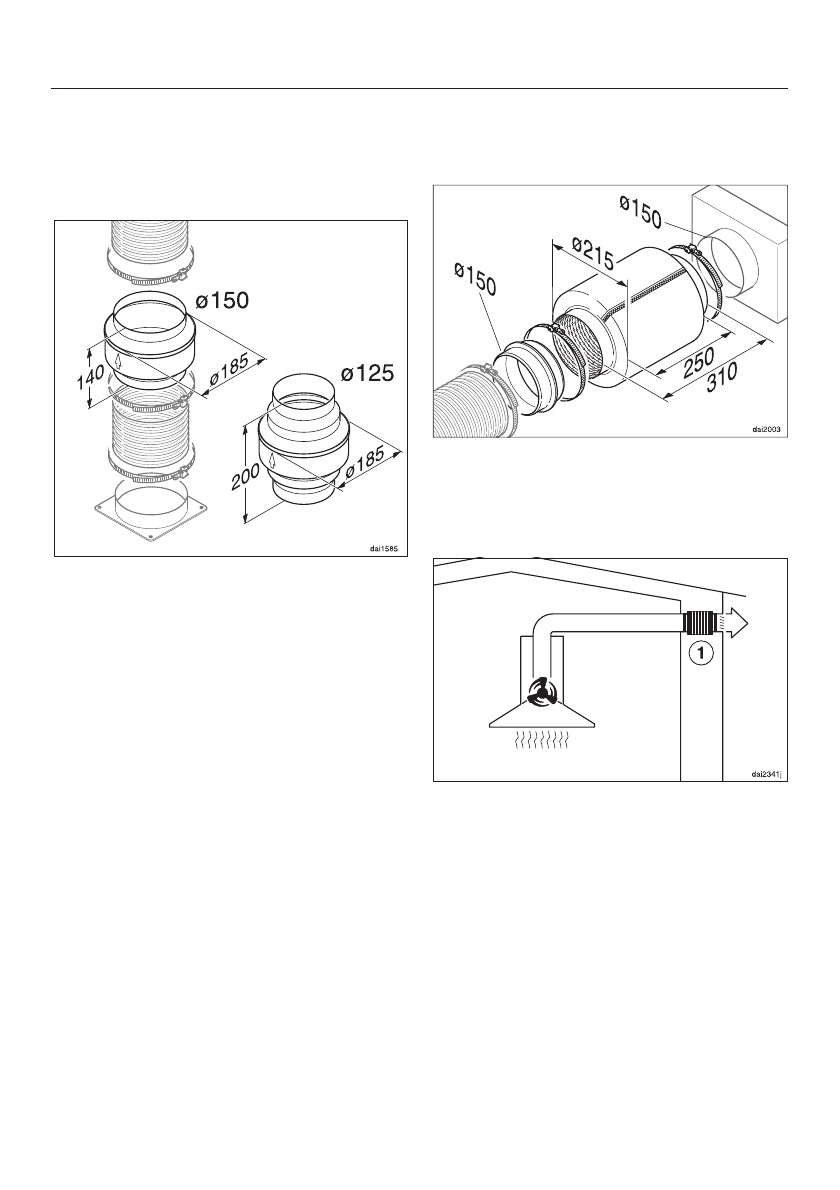 ø150
140
ø185
ø125
200
ø185
dai1585

ø150
ø215
ø150
250
310
dai2003

1
dai2341