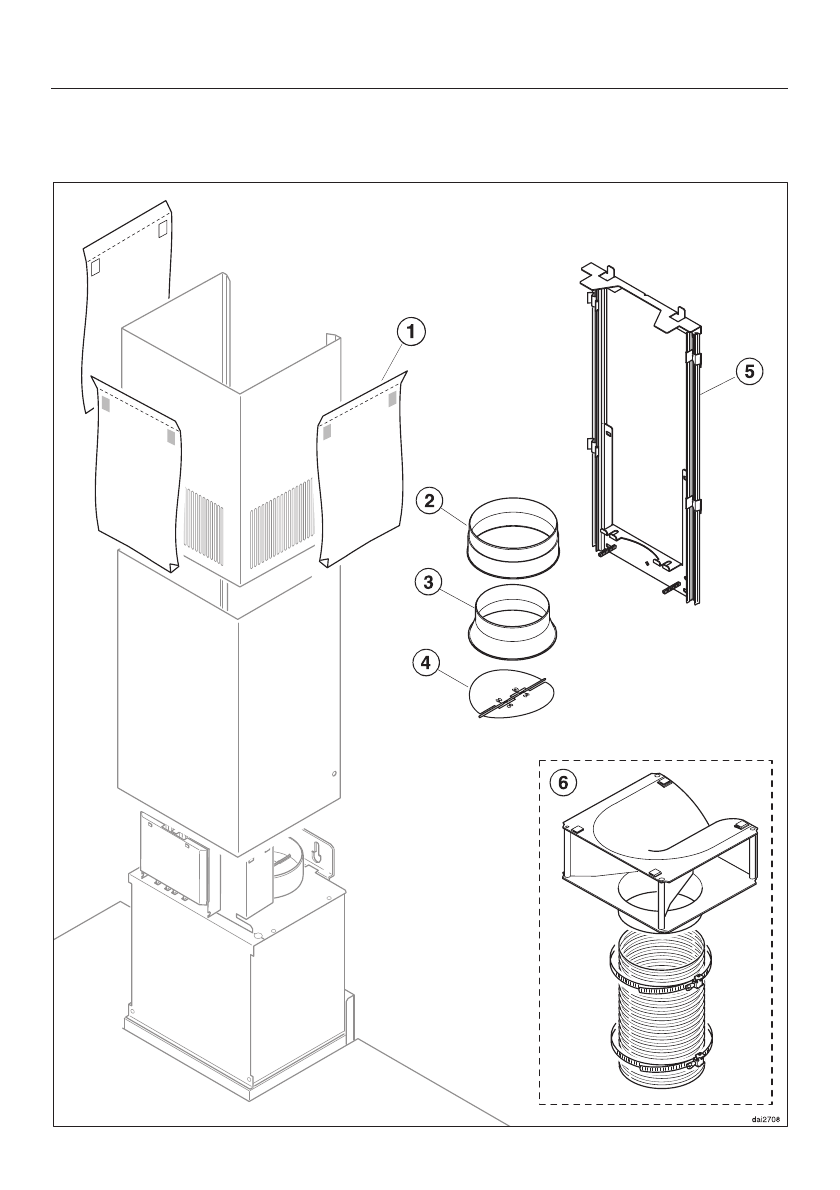 1
5
2
3
4
6
dai2708