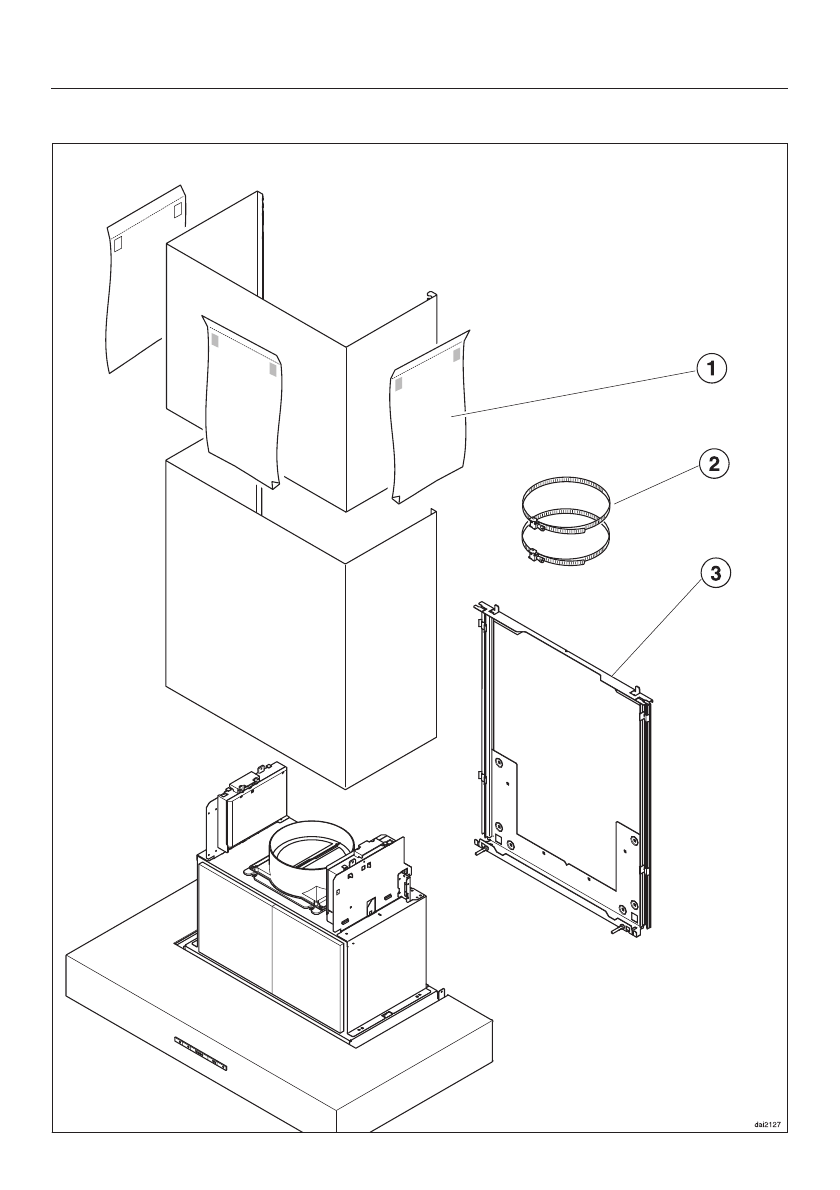 1

2

3

dai2127