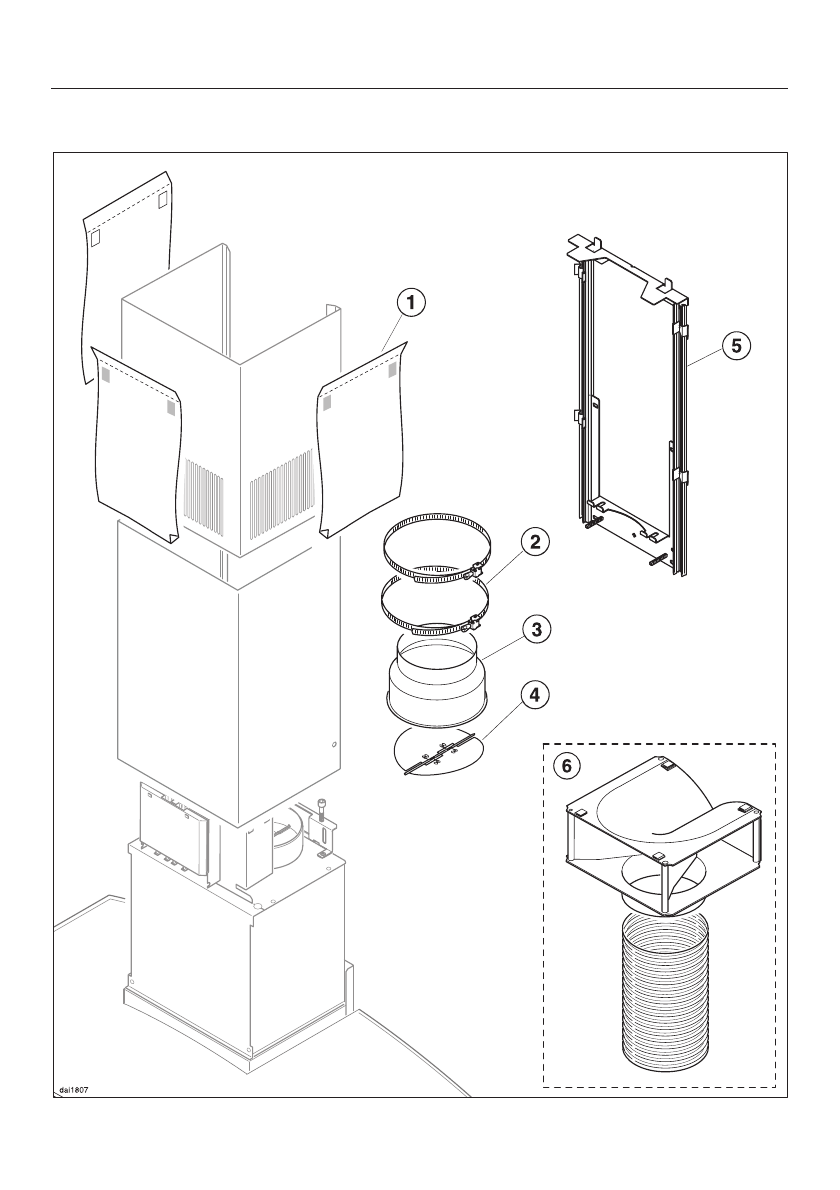 1

5

2

3

4

6

dai1807