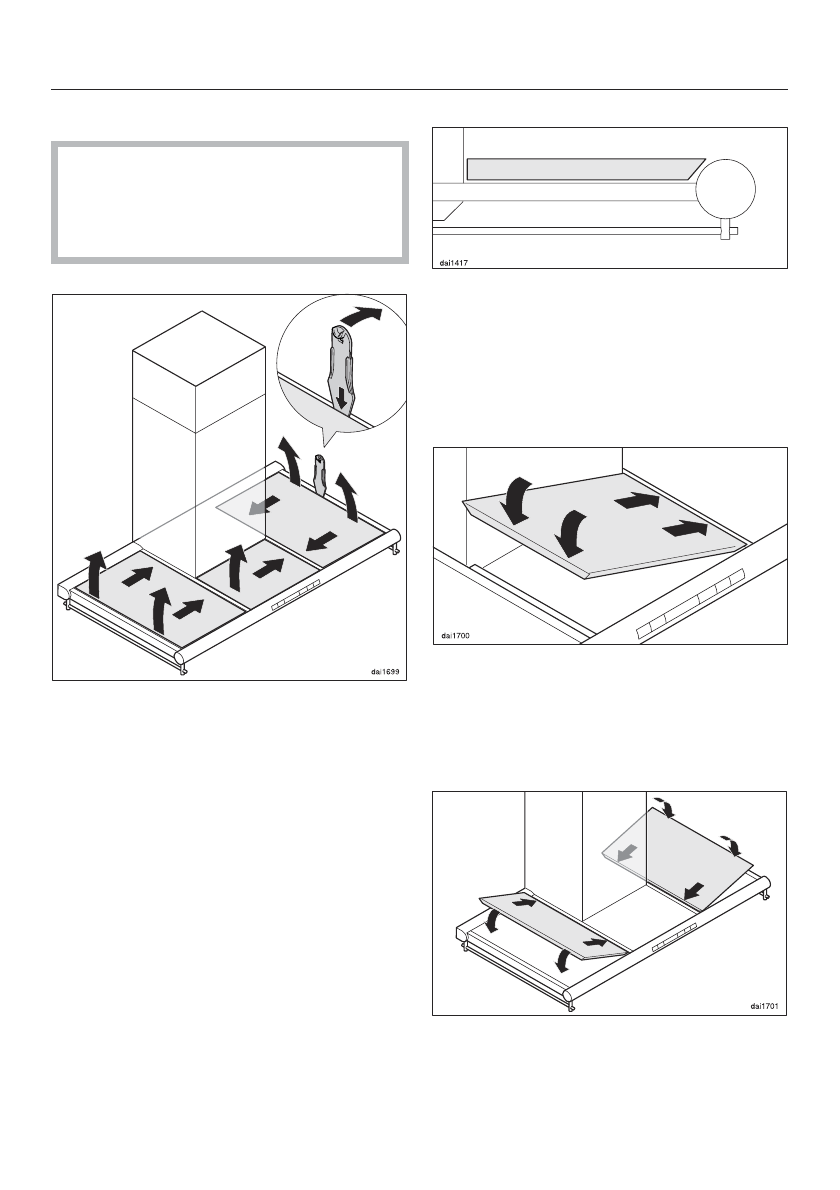 dai1699

dai1417

dai1700

dai1701