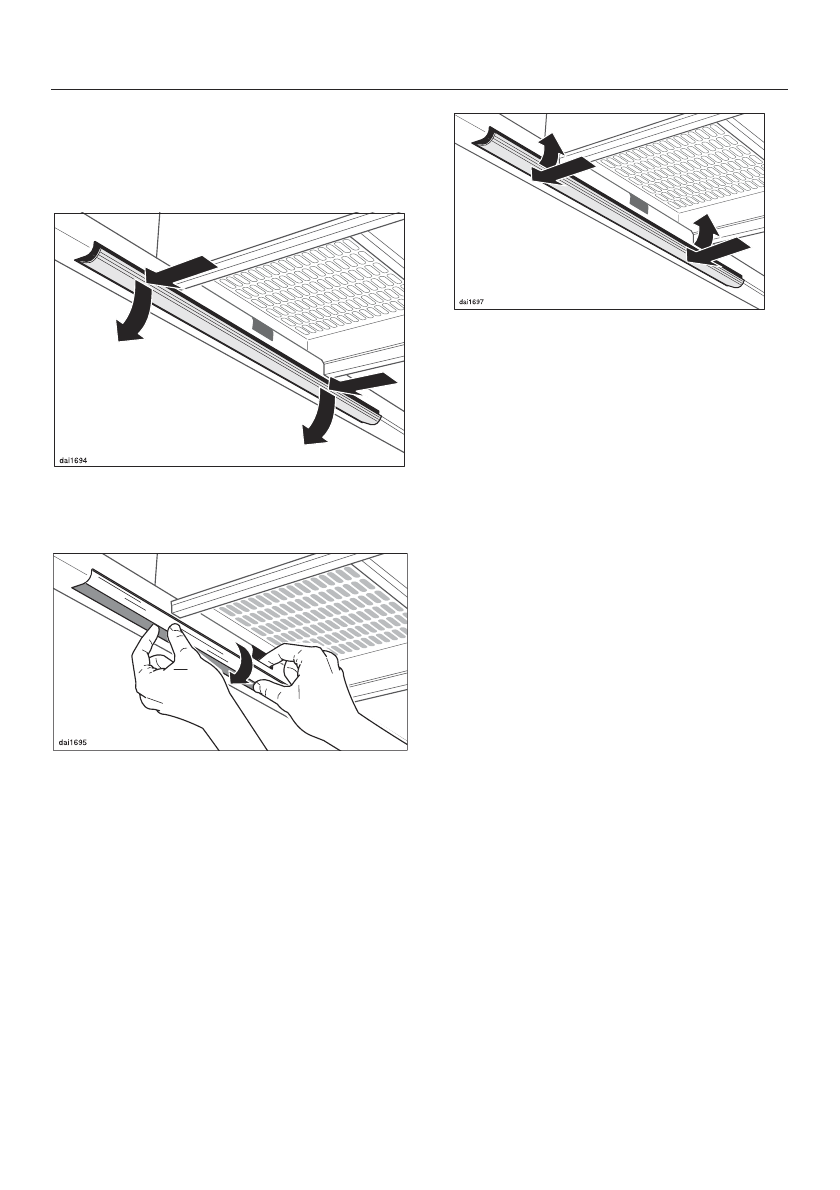 dai1694

dai1695

dai1697