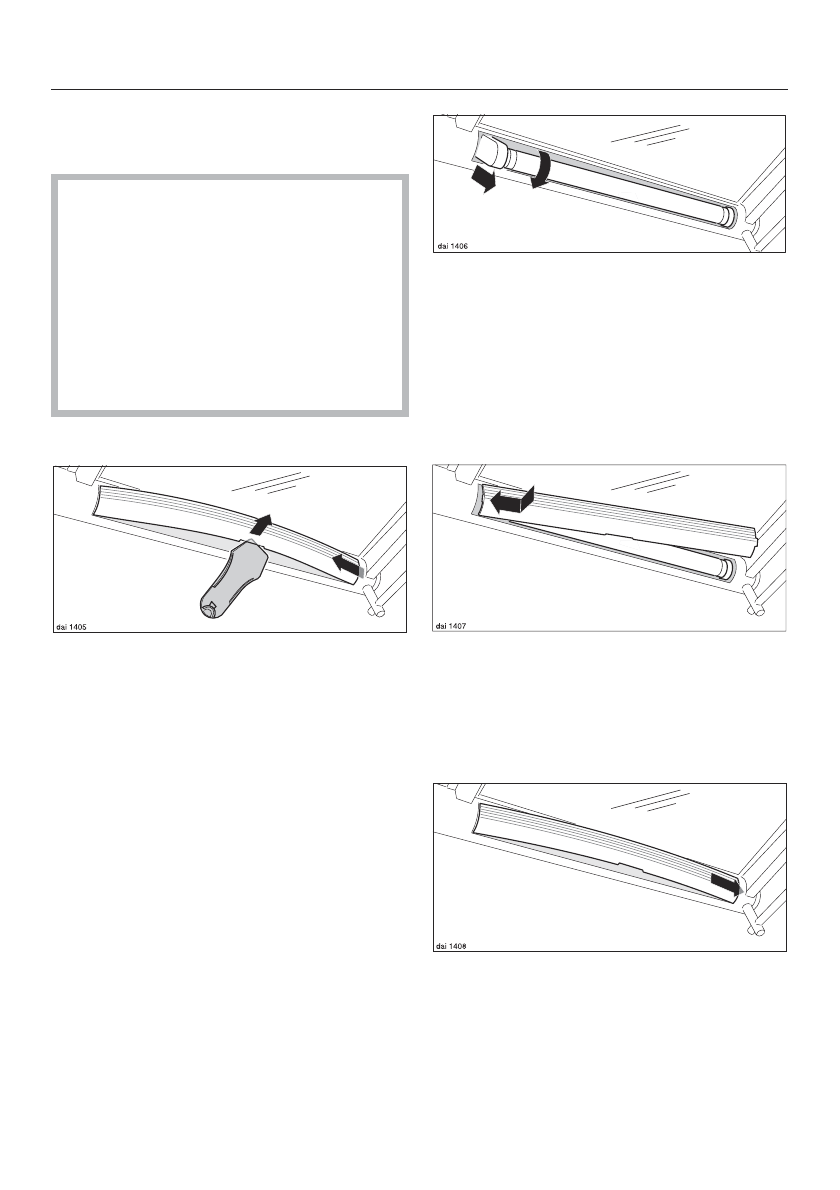 dai 1406

dai 1405

dai 1407

dai 1408