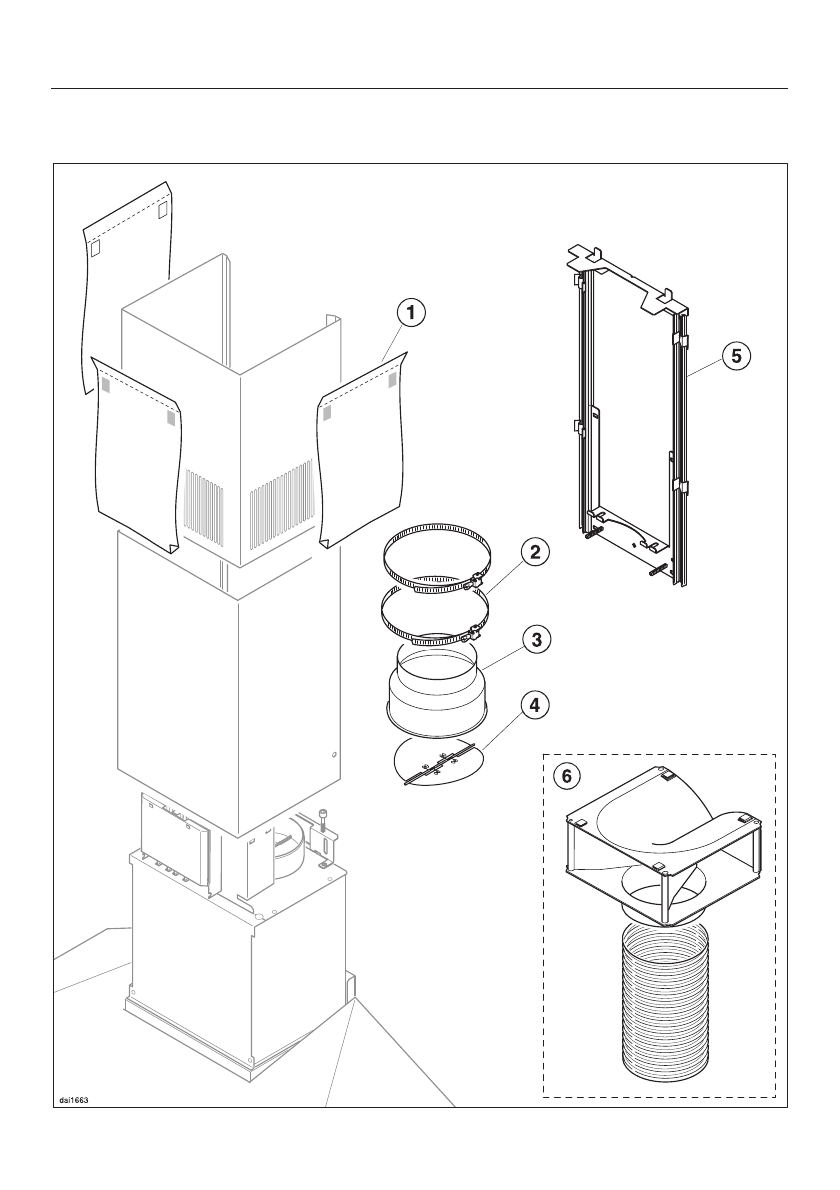 1
5
2
3
4
6
dai1663