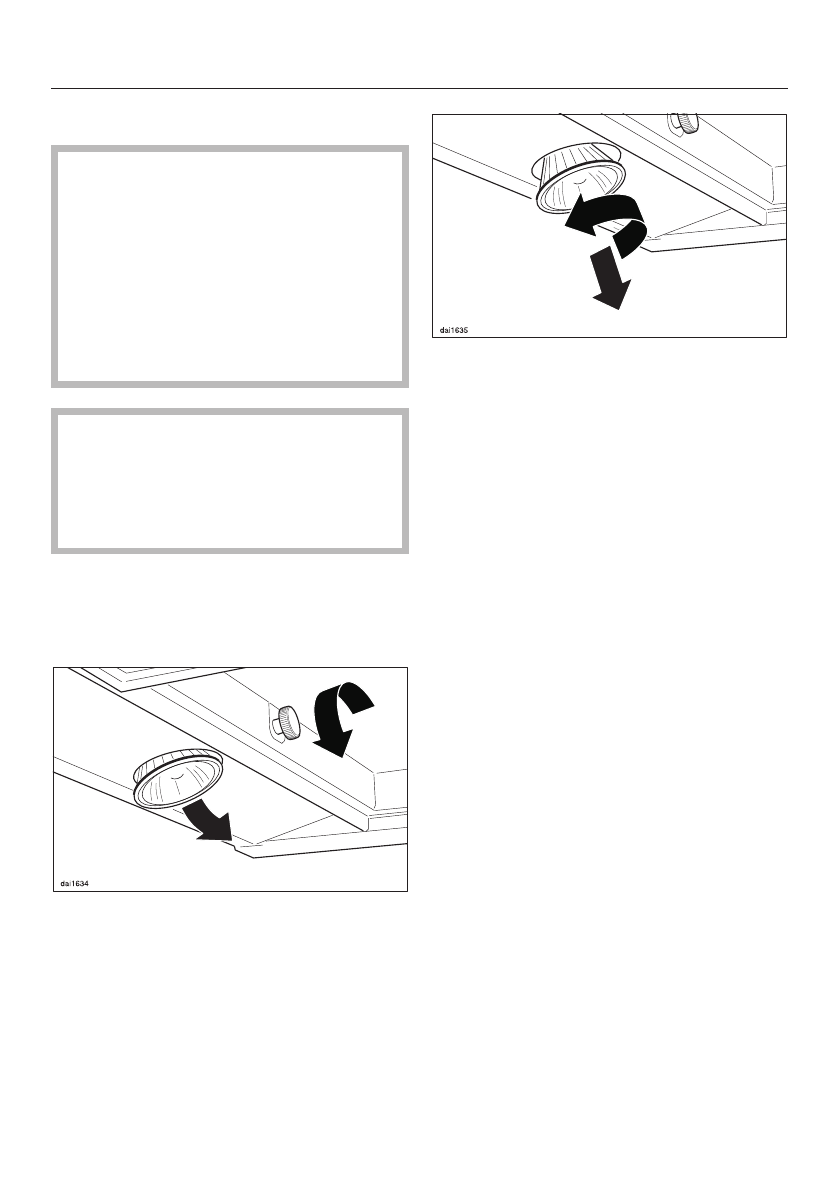 dai1635

dai1634