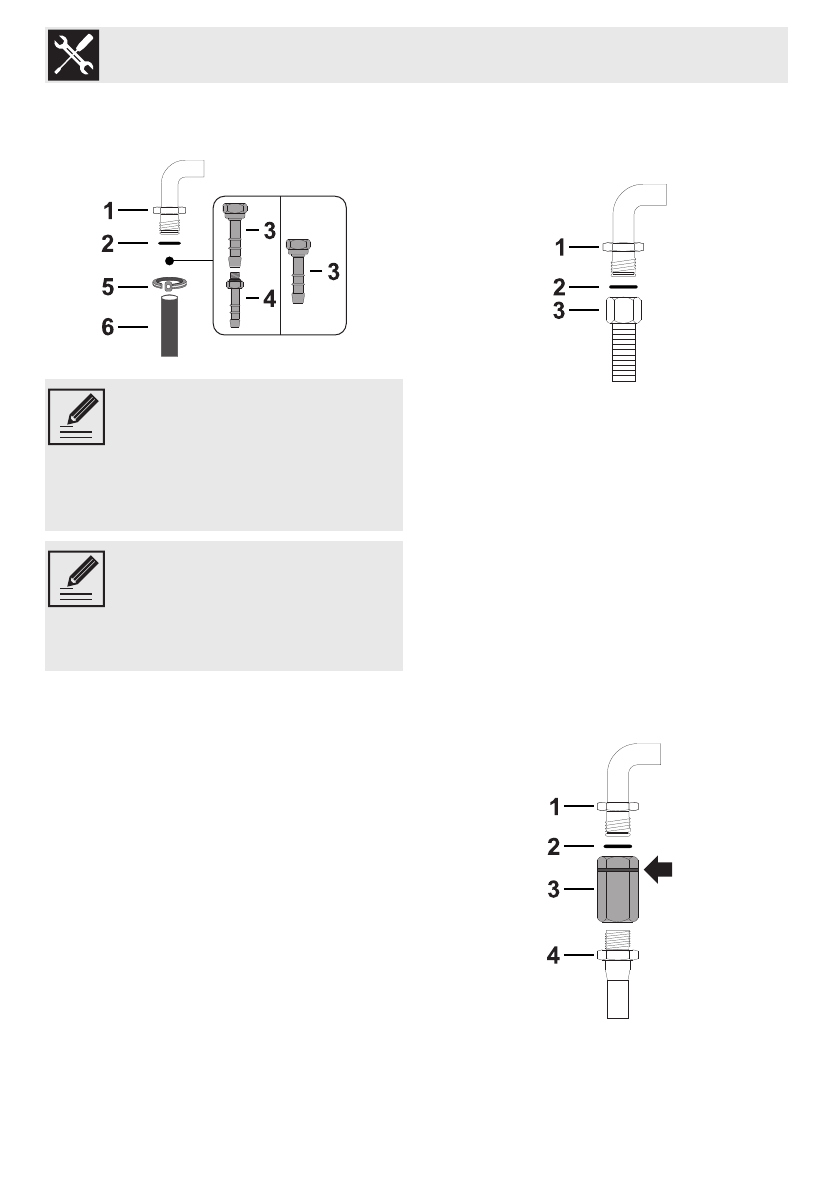 1
2
5
6
3
4
3

1
2
3

1
2
3
4