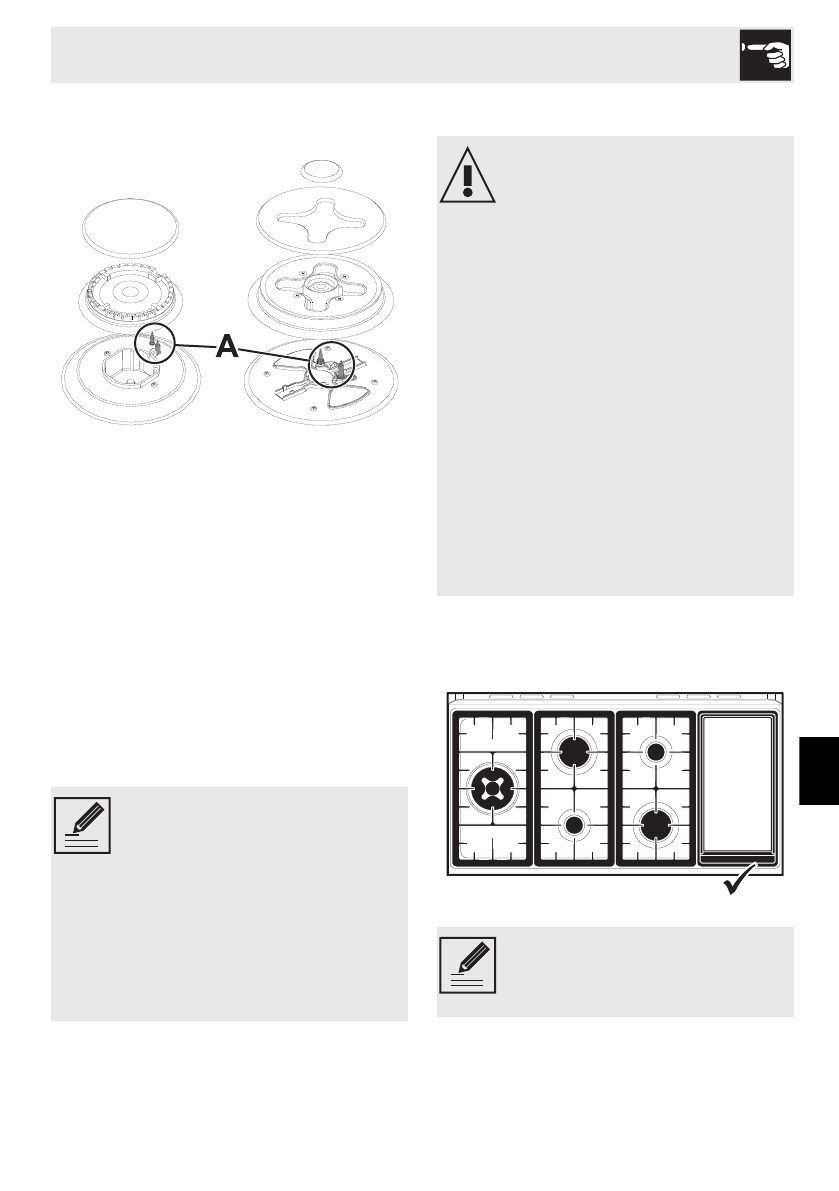 A