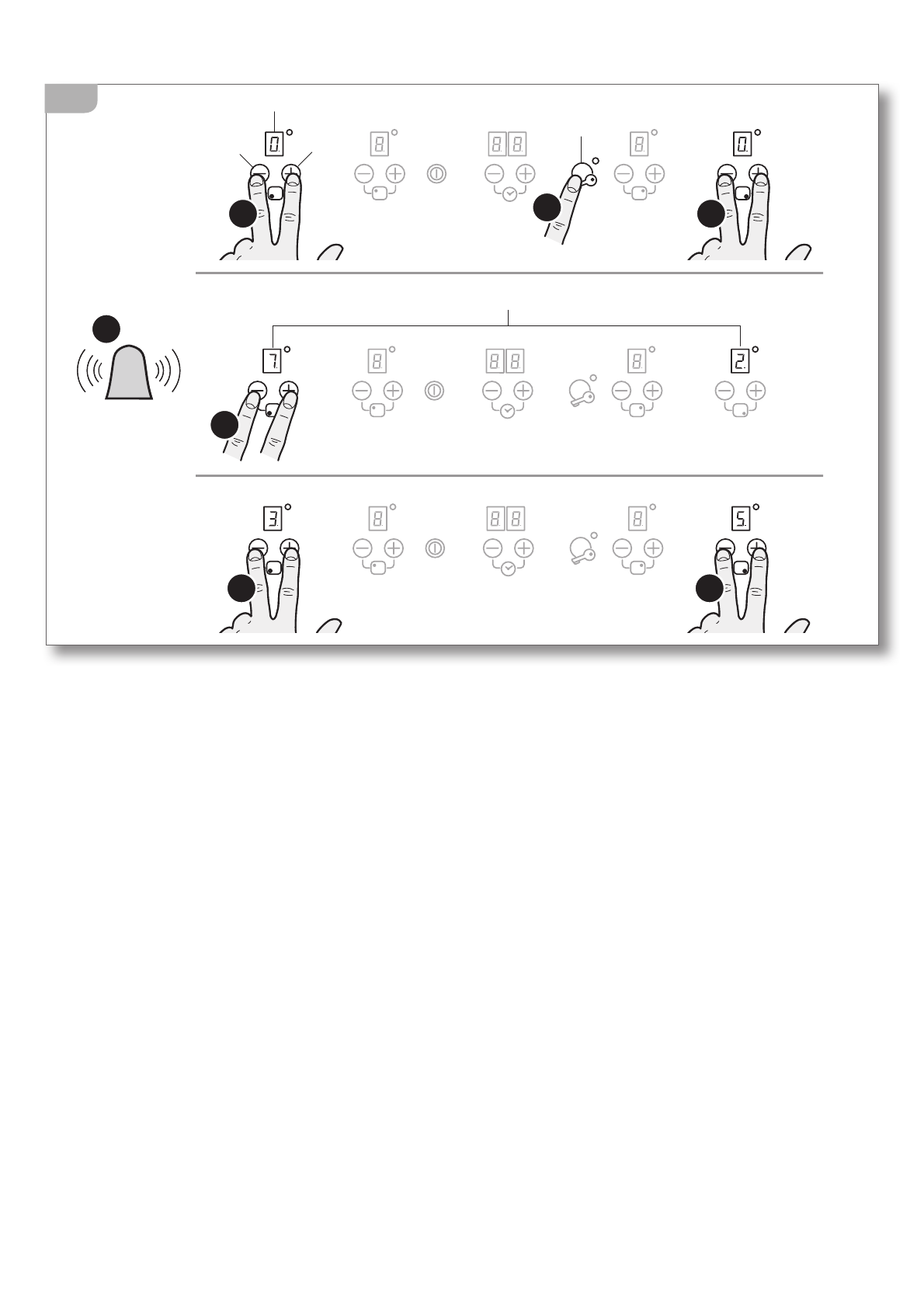 0.
8.
8.8.
8.
0.
7.
8.
8.8.
8.
2.
3.
8.
8.8.
8.
5.