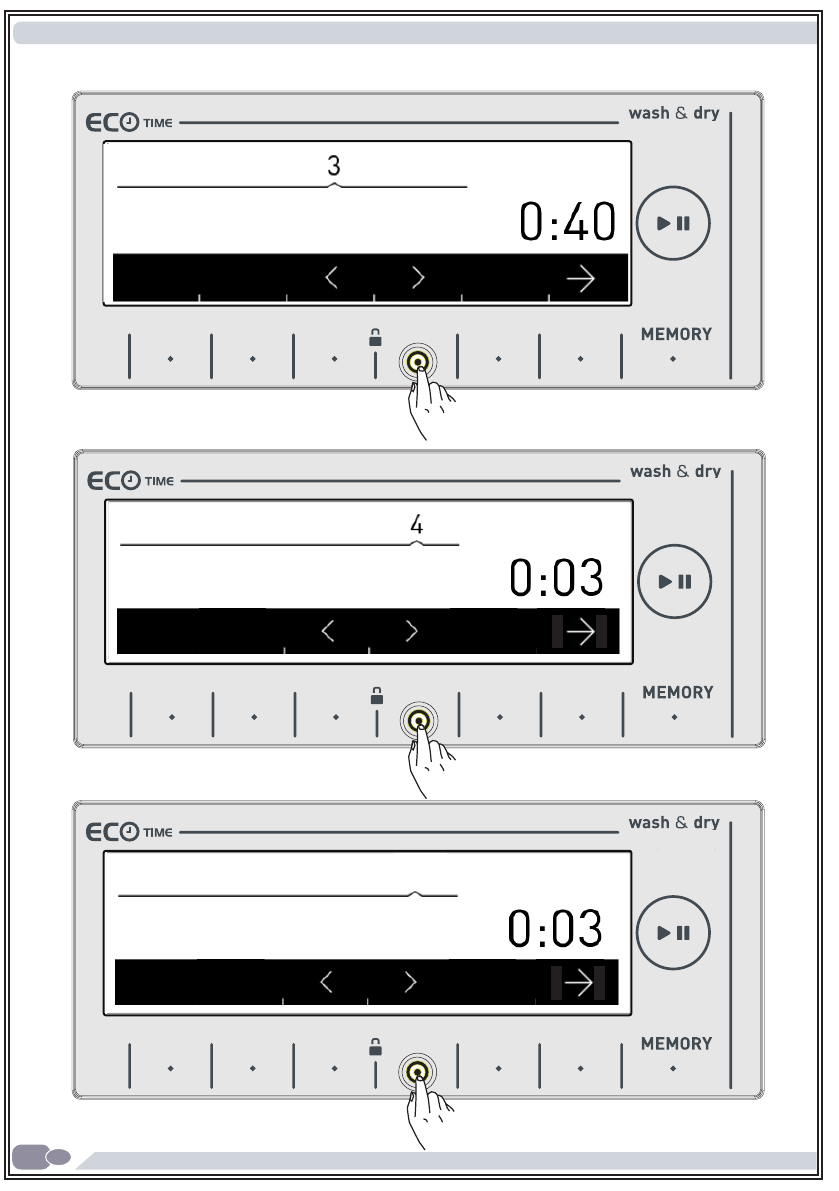 ECO TIME wash & dry

3

0:40

MEMORY

ECO TIME wash & dry

4

0:03

MEMORY

ECO TIME wash & dry

0:03

MEMORY