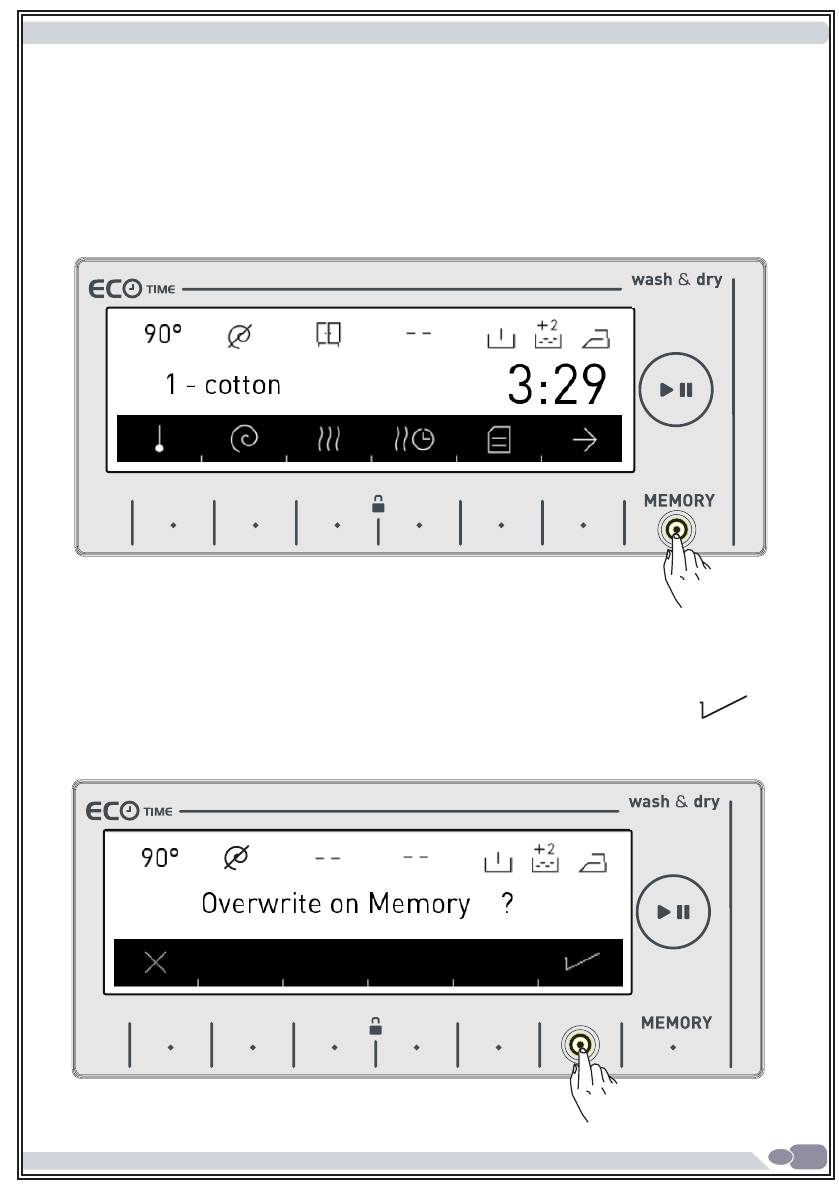 ECO TIME

wash & dry

90° -- +2

1 - cotton 3:29

MEMORY

ECO TIME

wash & dry

90° -- -- +2

Overwrite on Memory ?

MEMORY