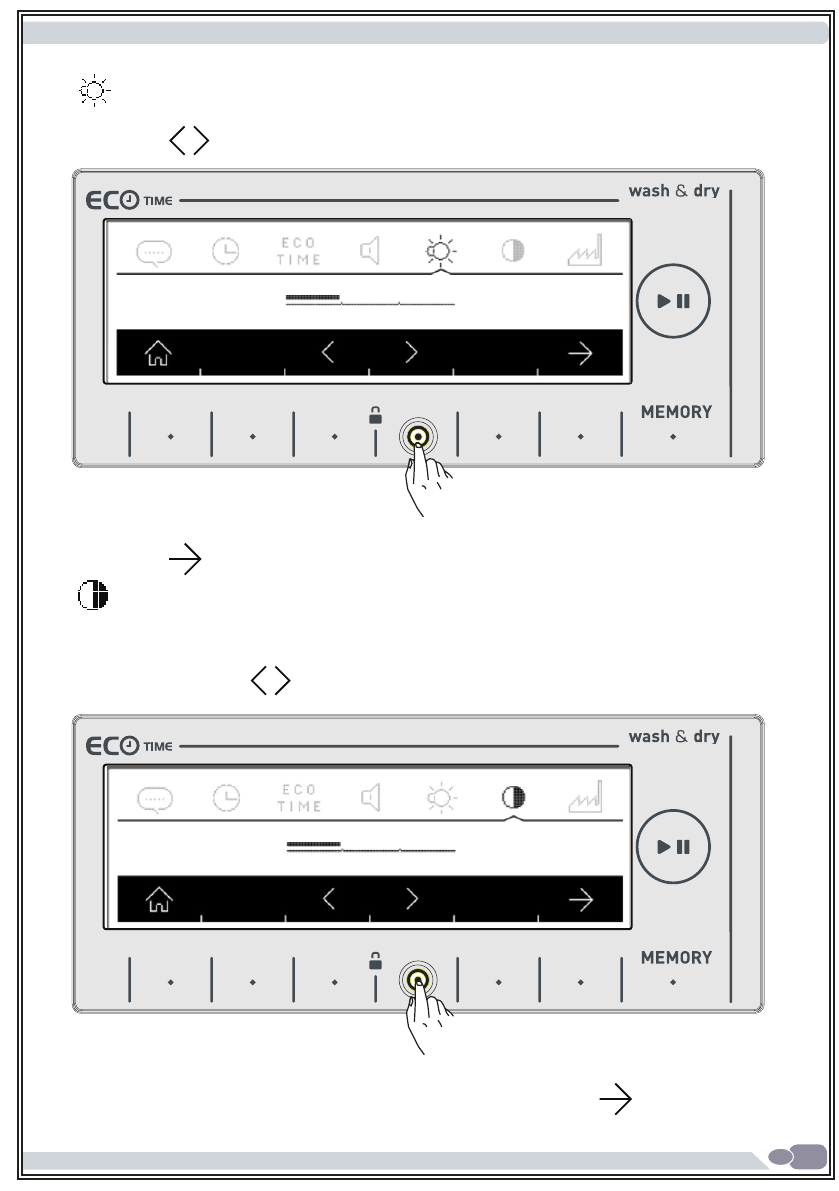 ECO TIME wash & dry

ECO TIME

MEMORY

ECO TIME wash & dry

ECO TIME

MEMORY