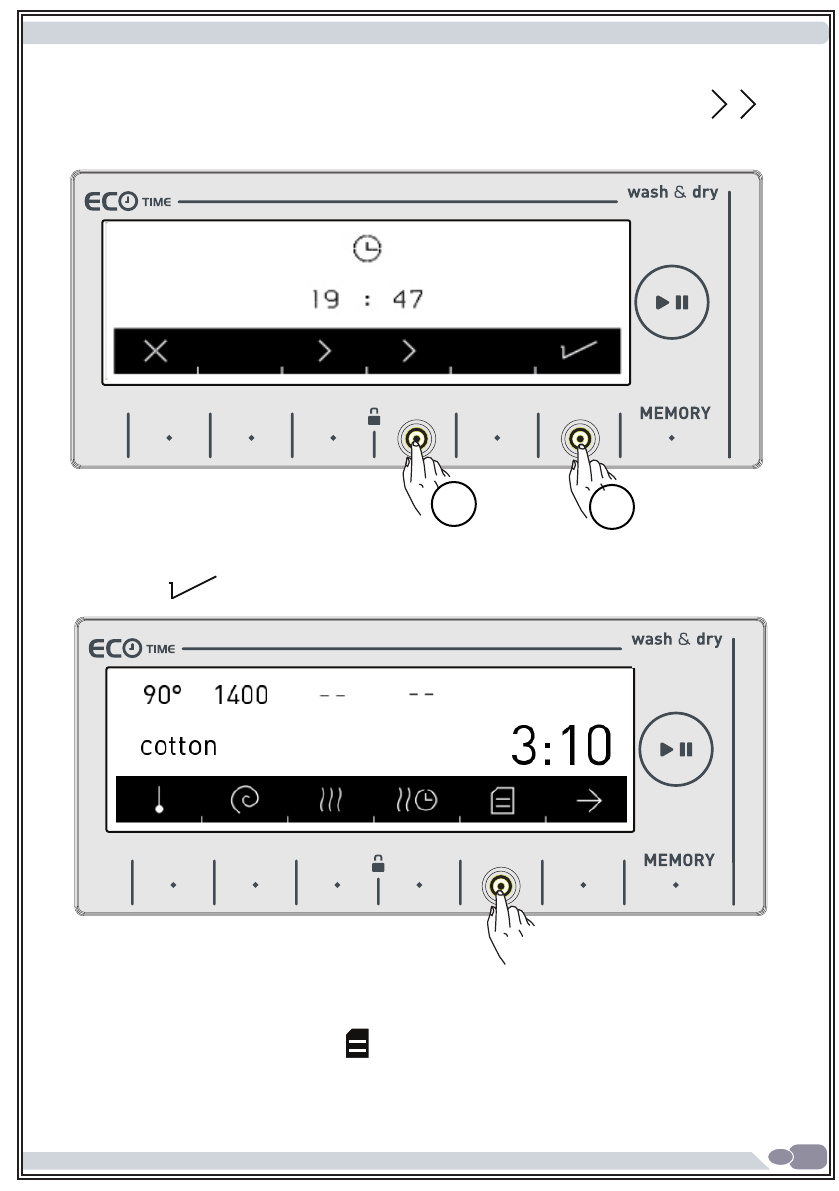 ECO TIME
wash & dry

19 : 47

MEMORY

ECO TIME
wash & dry

90° 1400 -- --
cotton 3:10

MEMORY