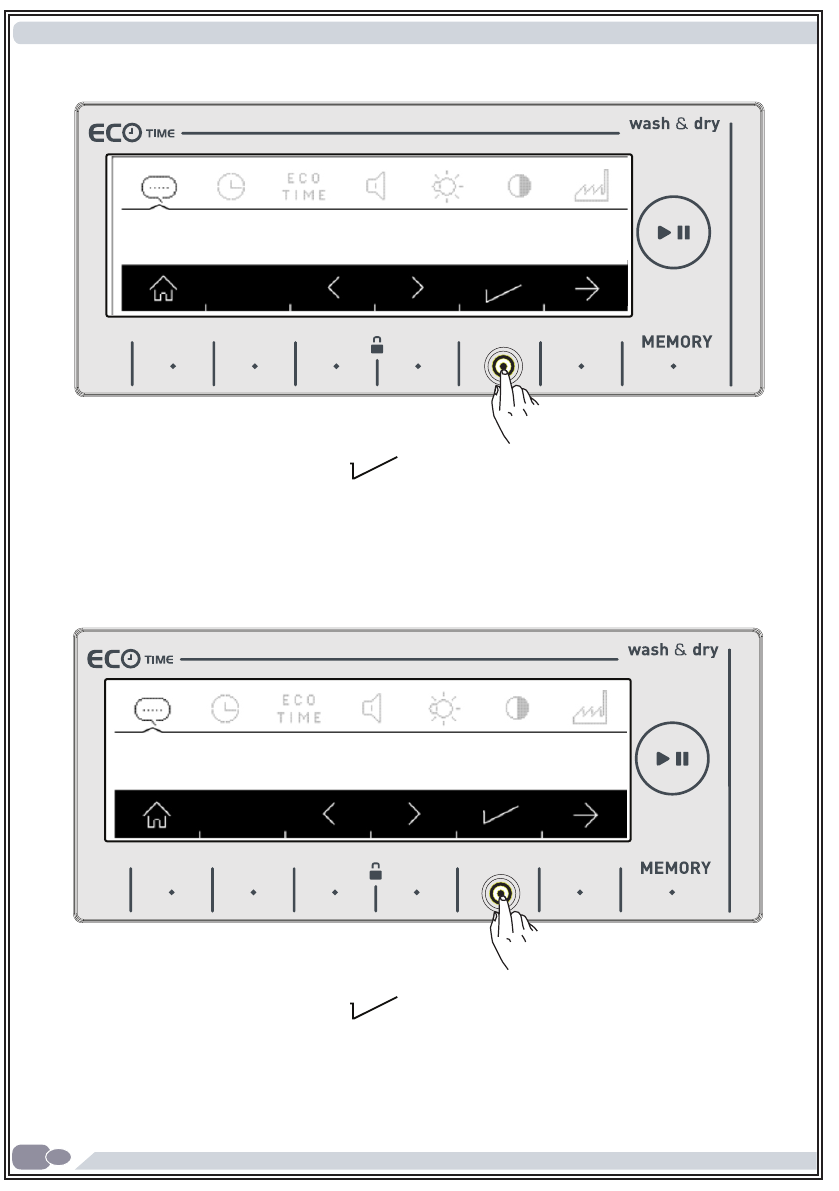 ECO TIME

wash & dry

ECO TIME

MEMORY

ECO TIME

wash & dry

ECO TIME

MEMORY