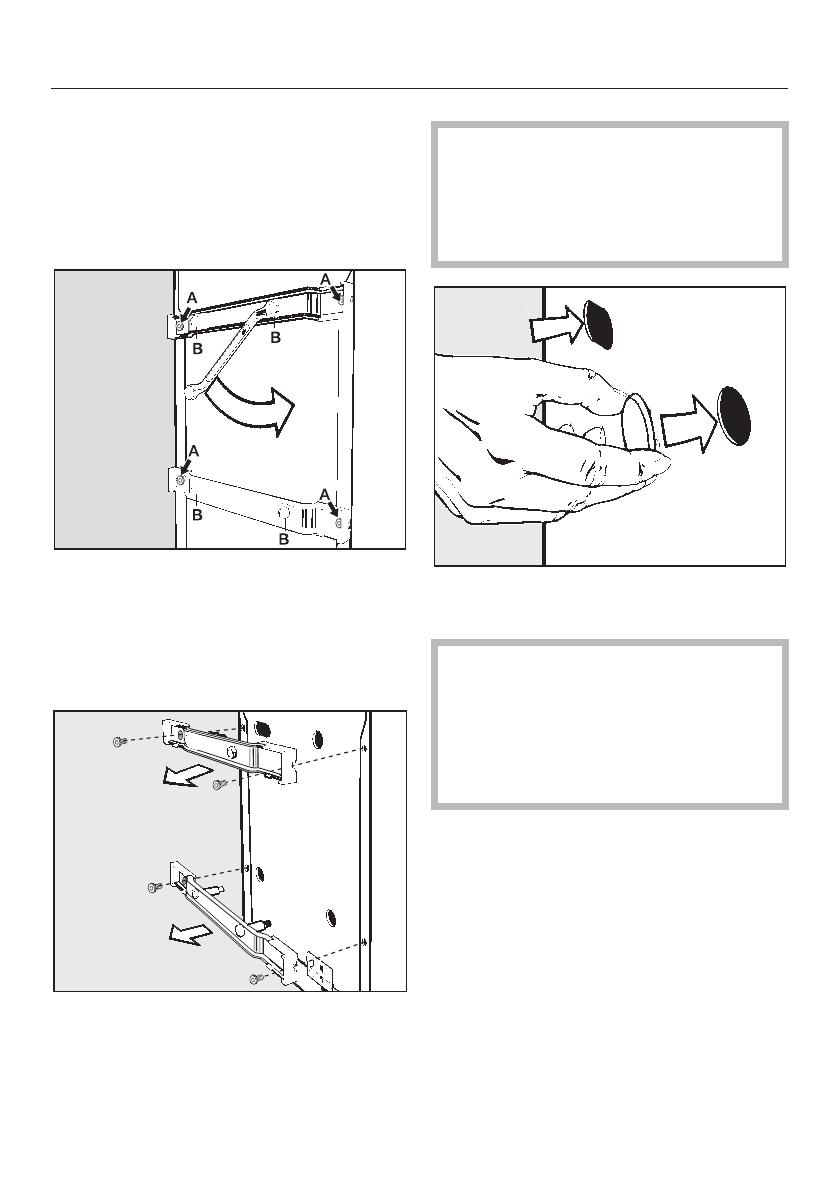 A
A
B
B
A
A
B
B