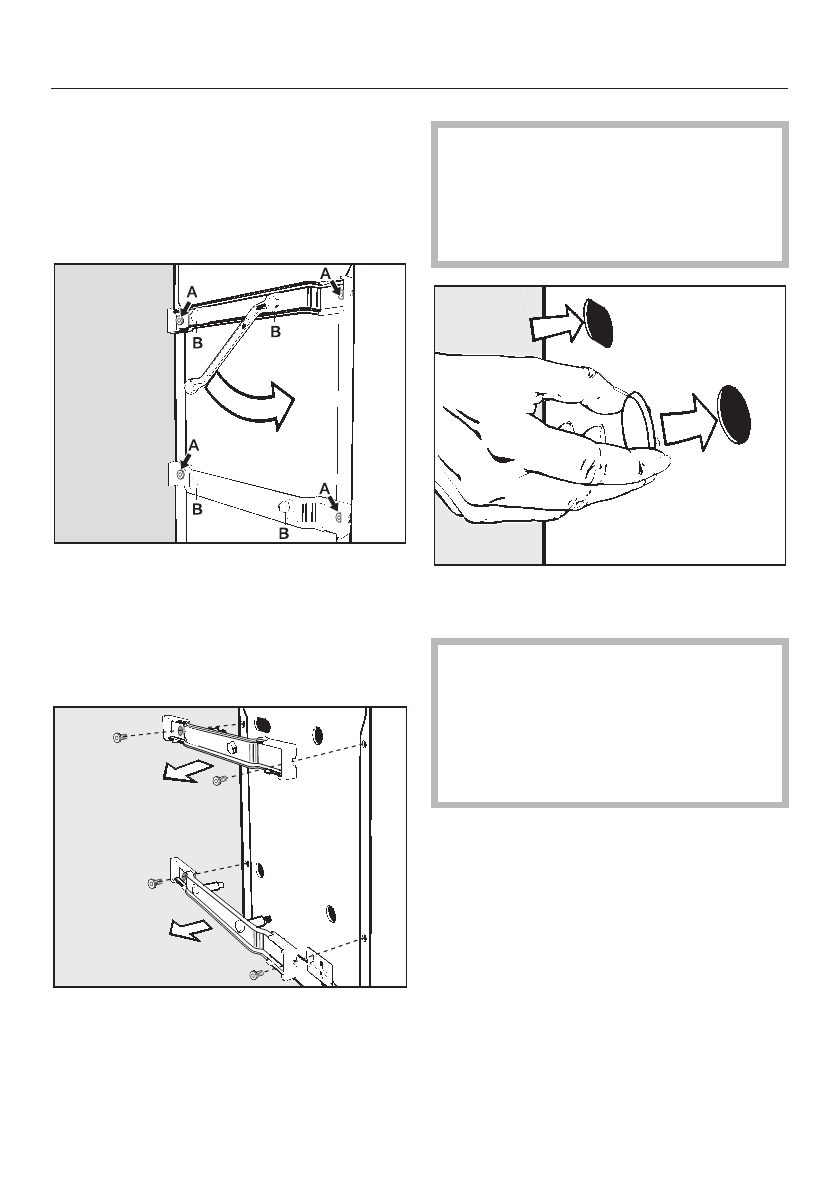 A
A
B
B
A
A
B
B