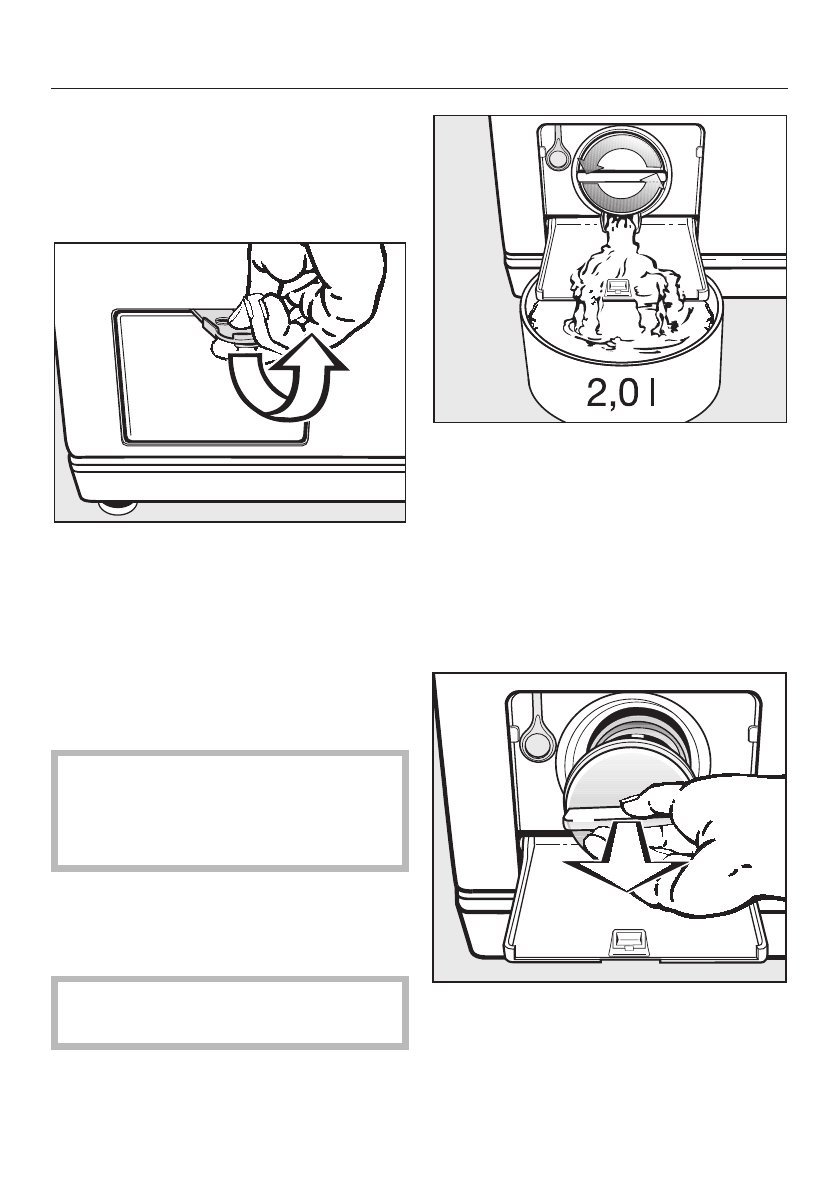 2,0 l