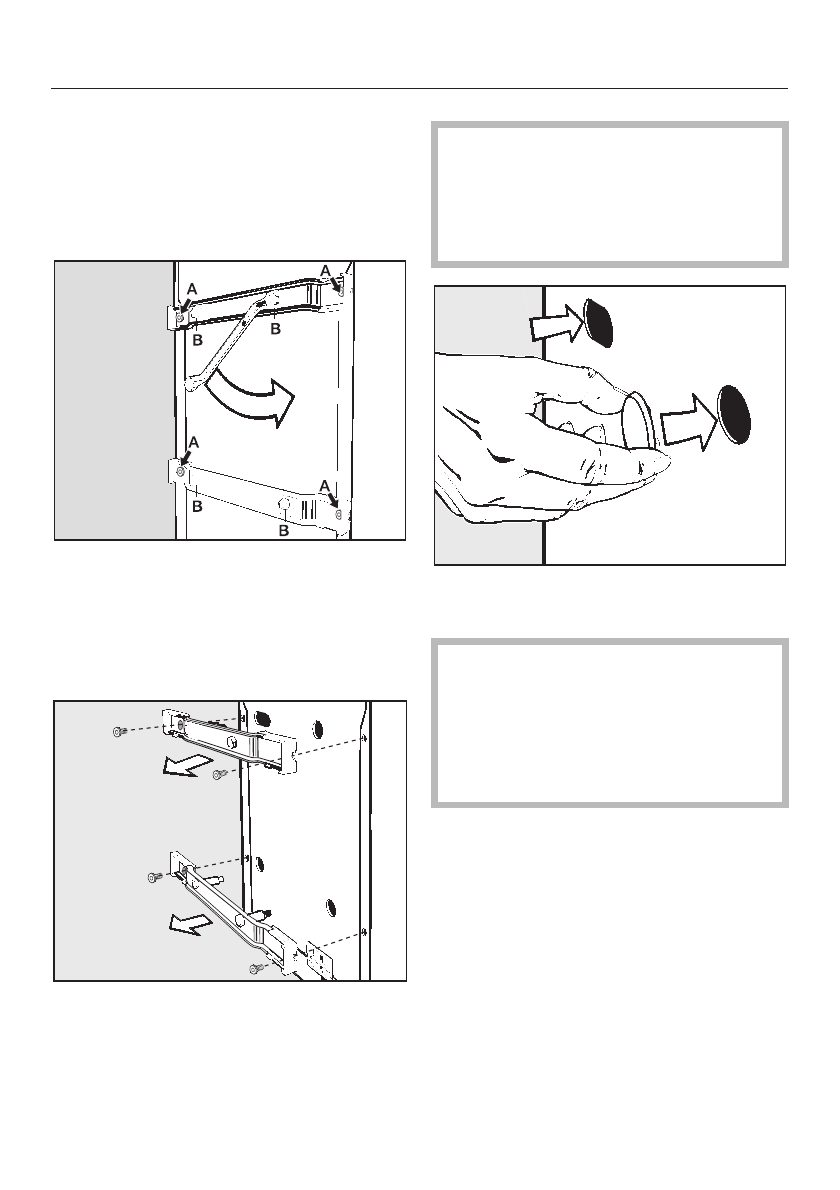 A
A
B
B
A
A
B
B