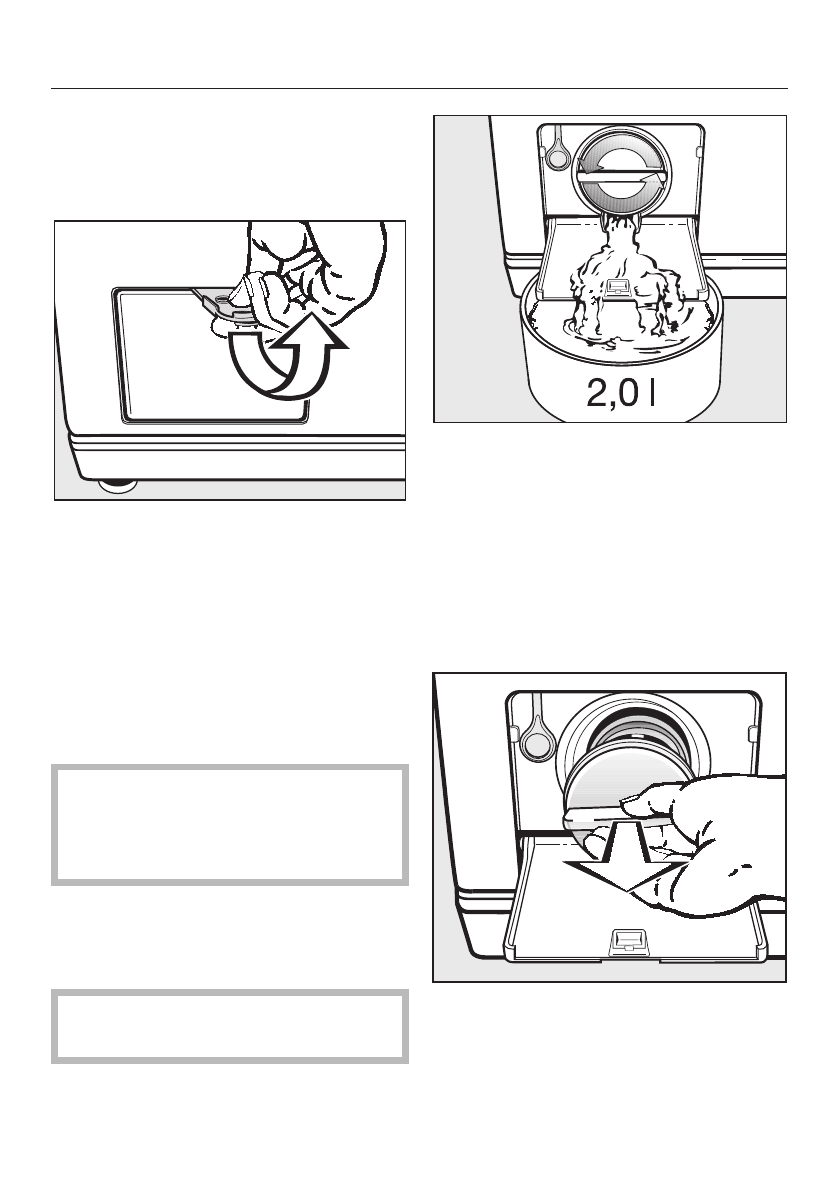 2,0 l