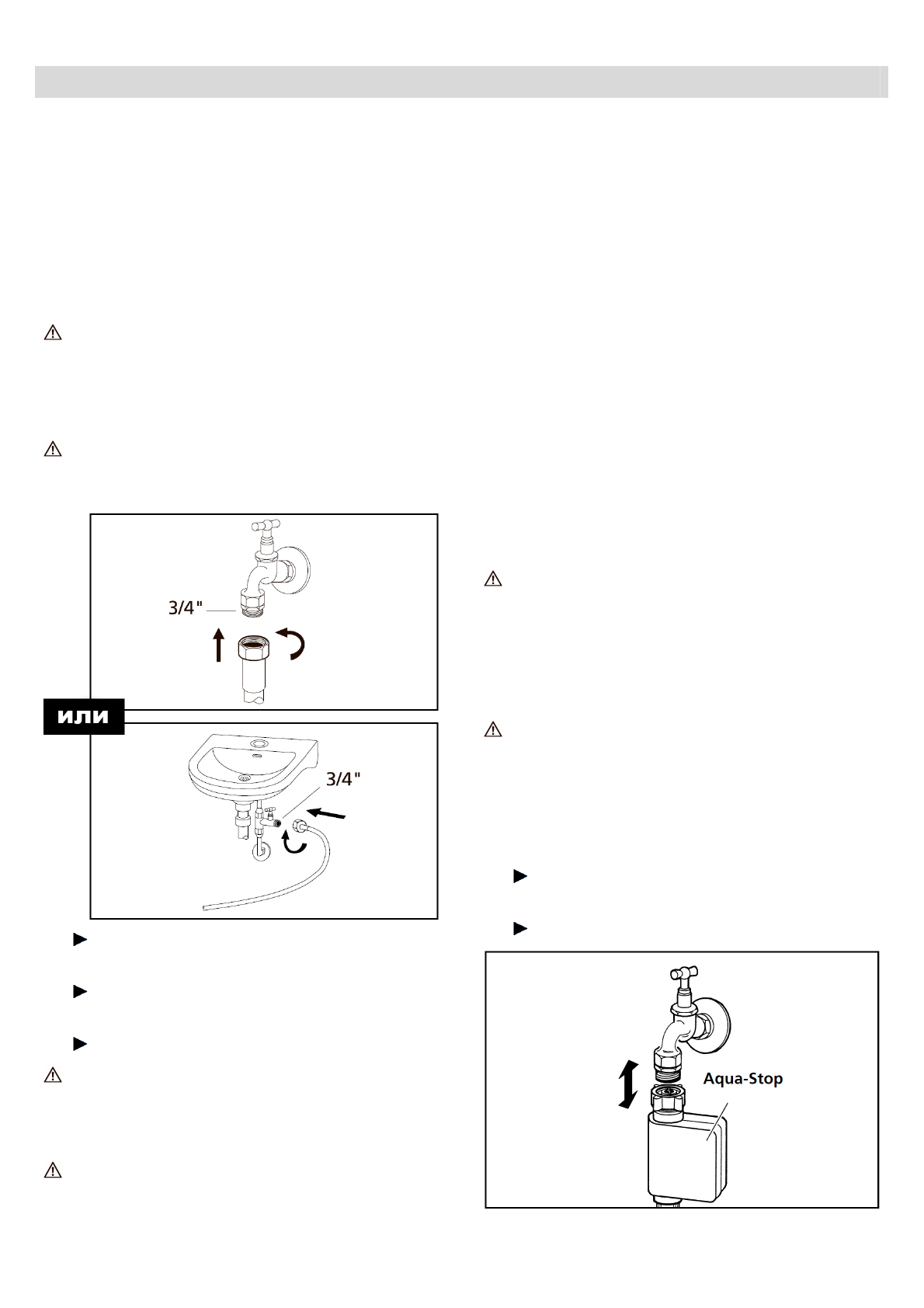 3/4"

или

3/4"

Aqua-Stop