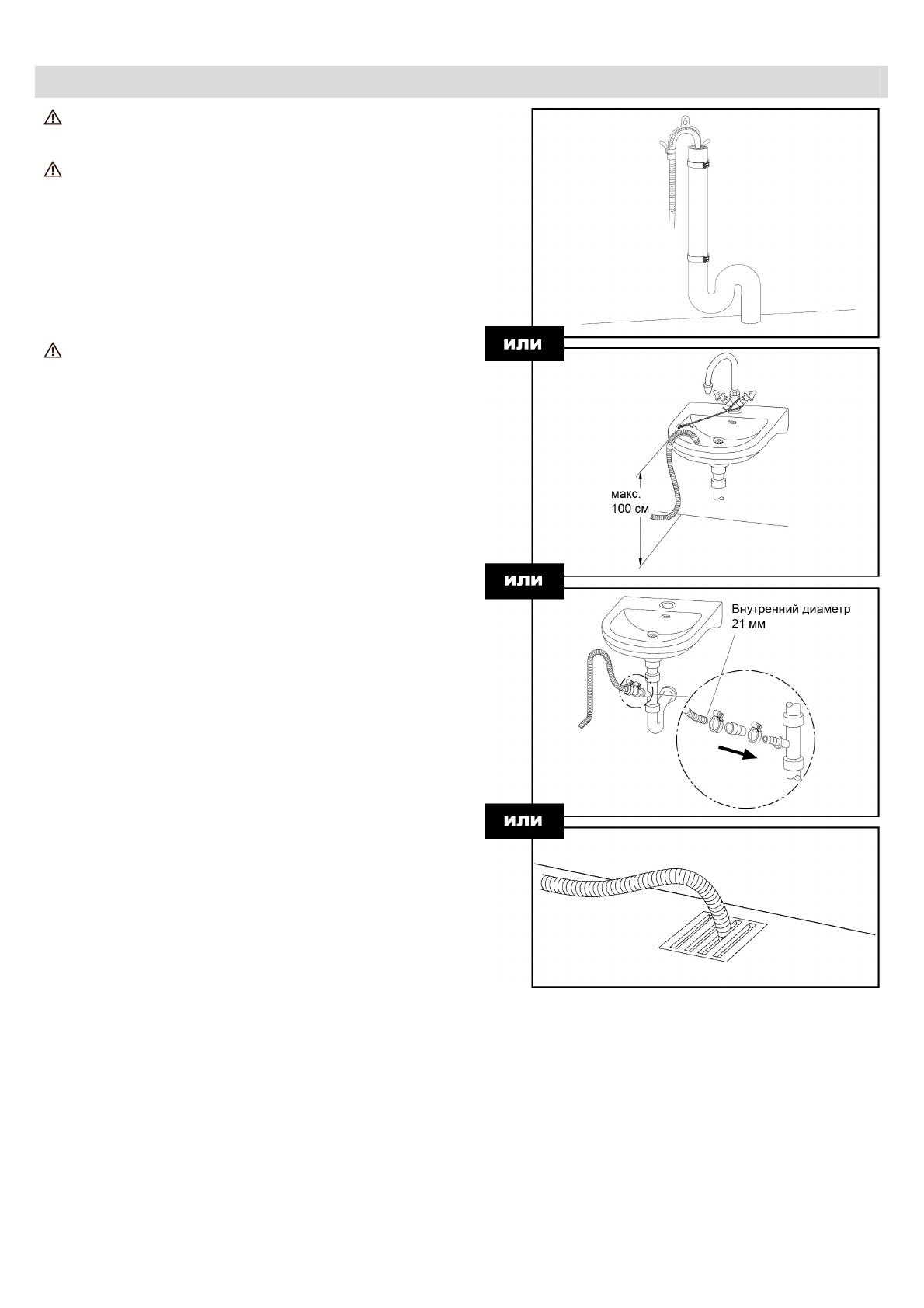 или

макс.
100 см

или

Внутренний диаметр
21 мм

или