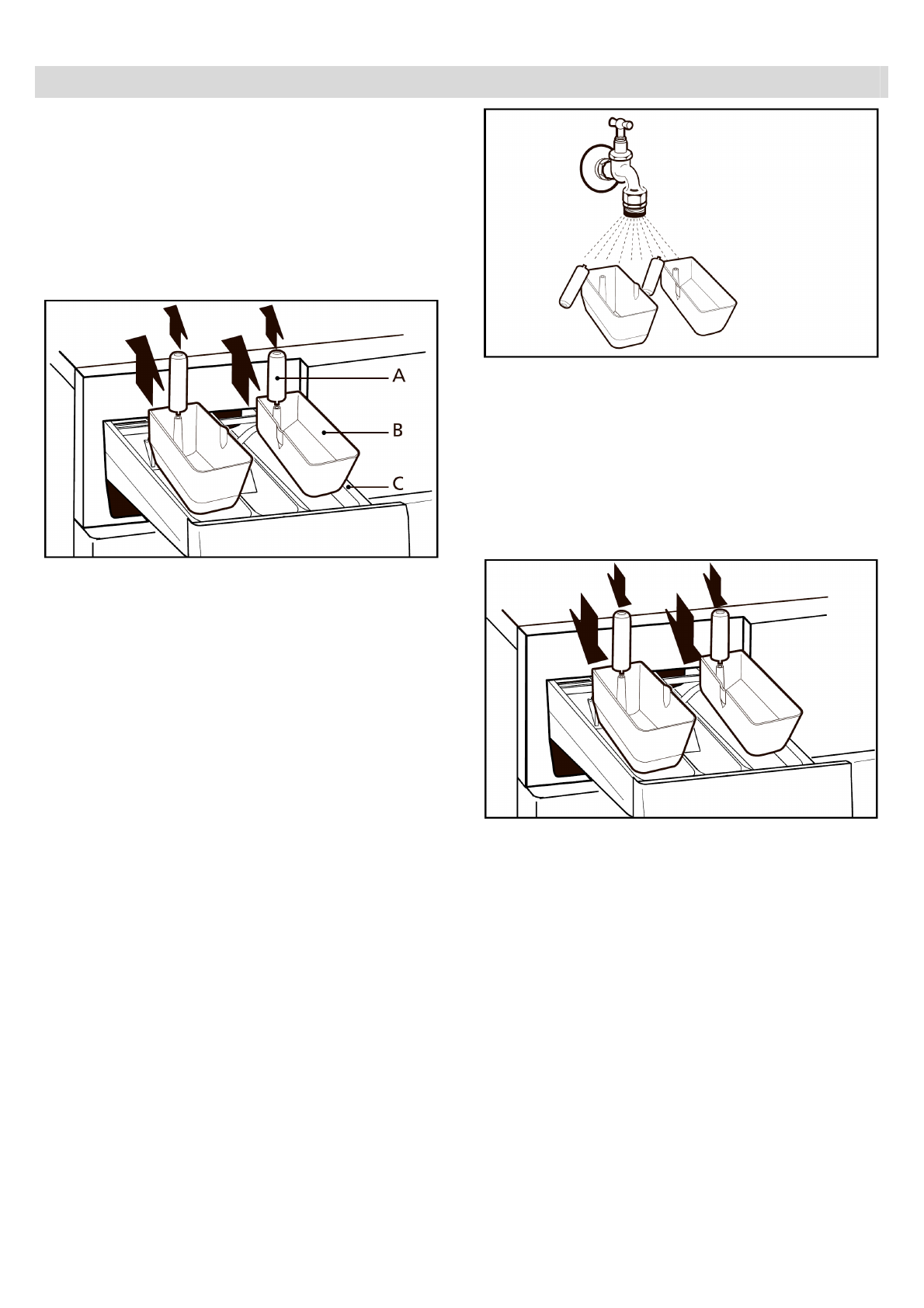 A
B
C