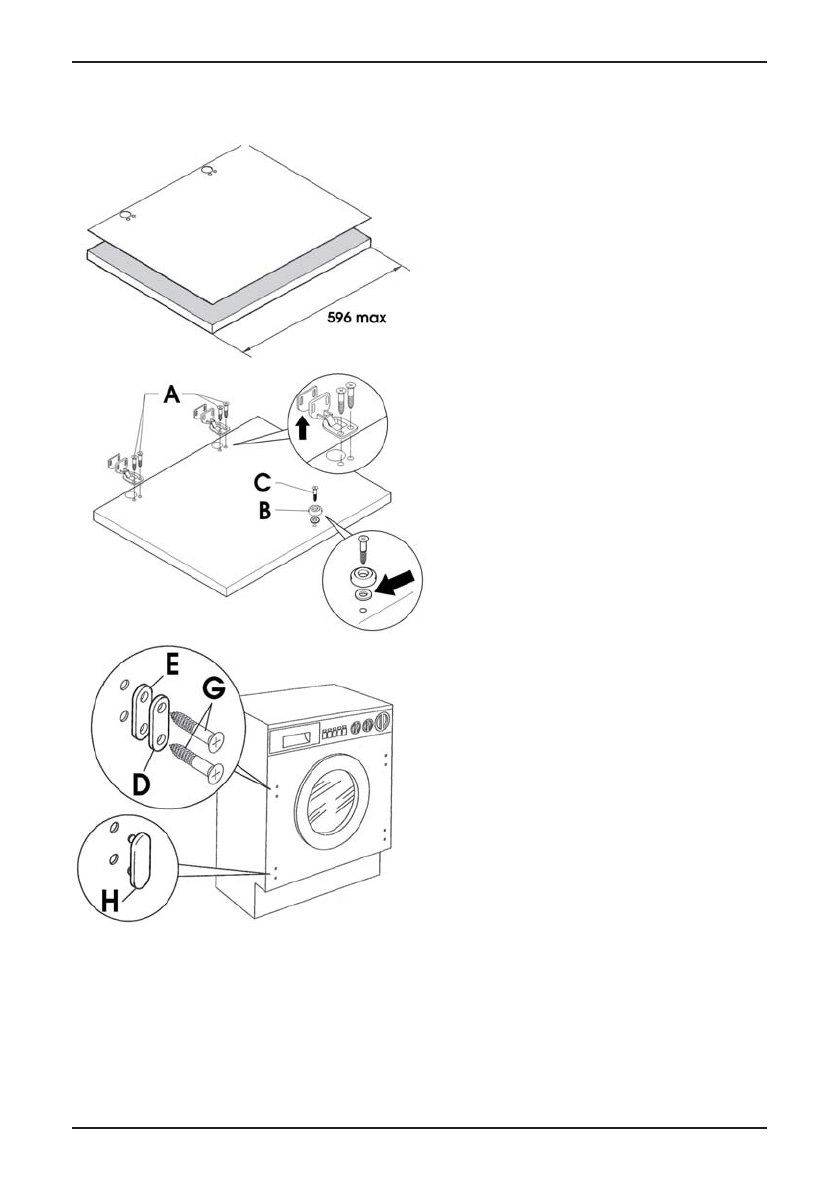 596 max

A

C

B

E

G

D

H