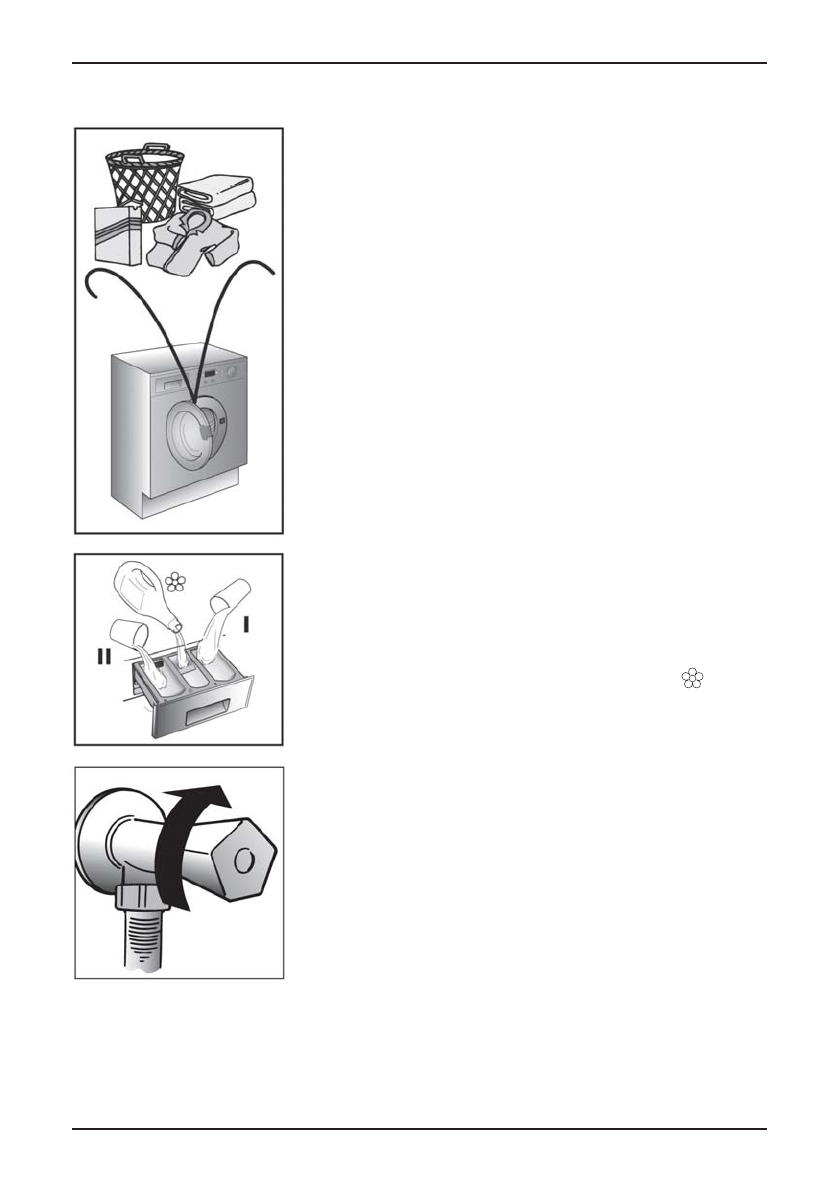 II

I