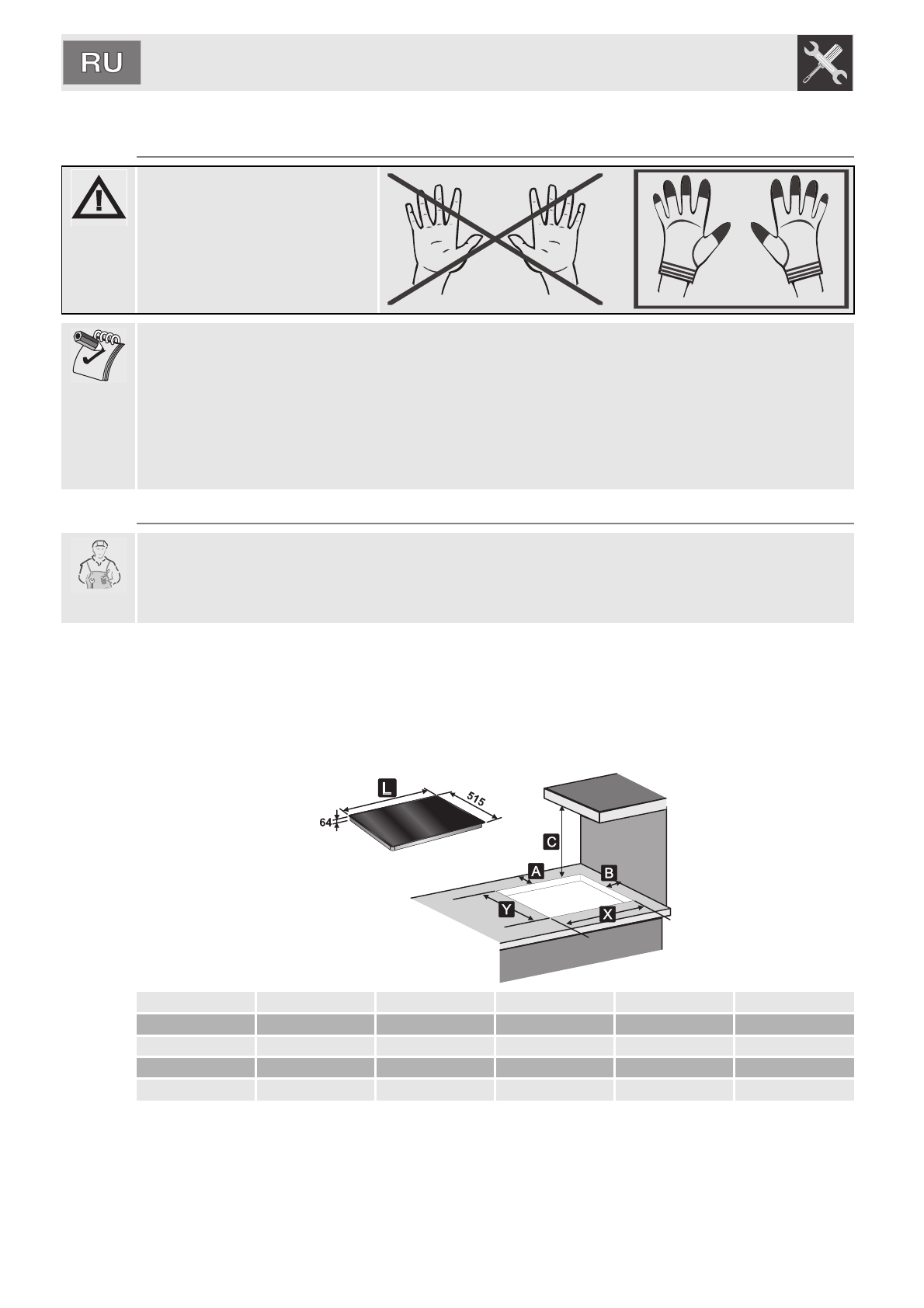 RU

L
515
64
C
A
B
Y
X