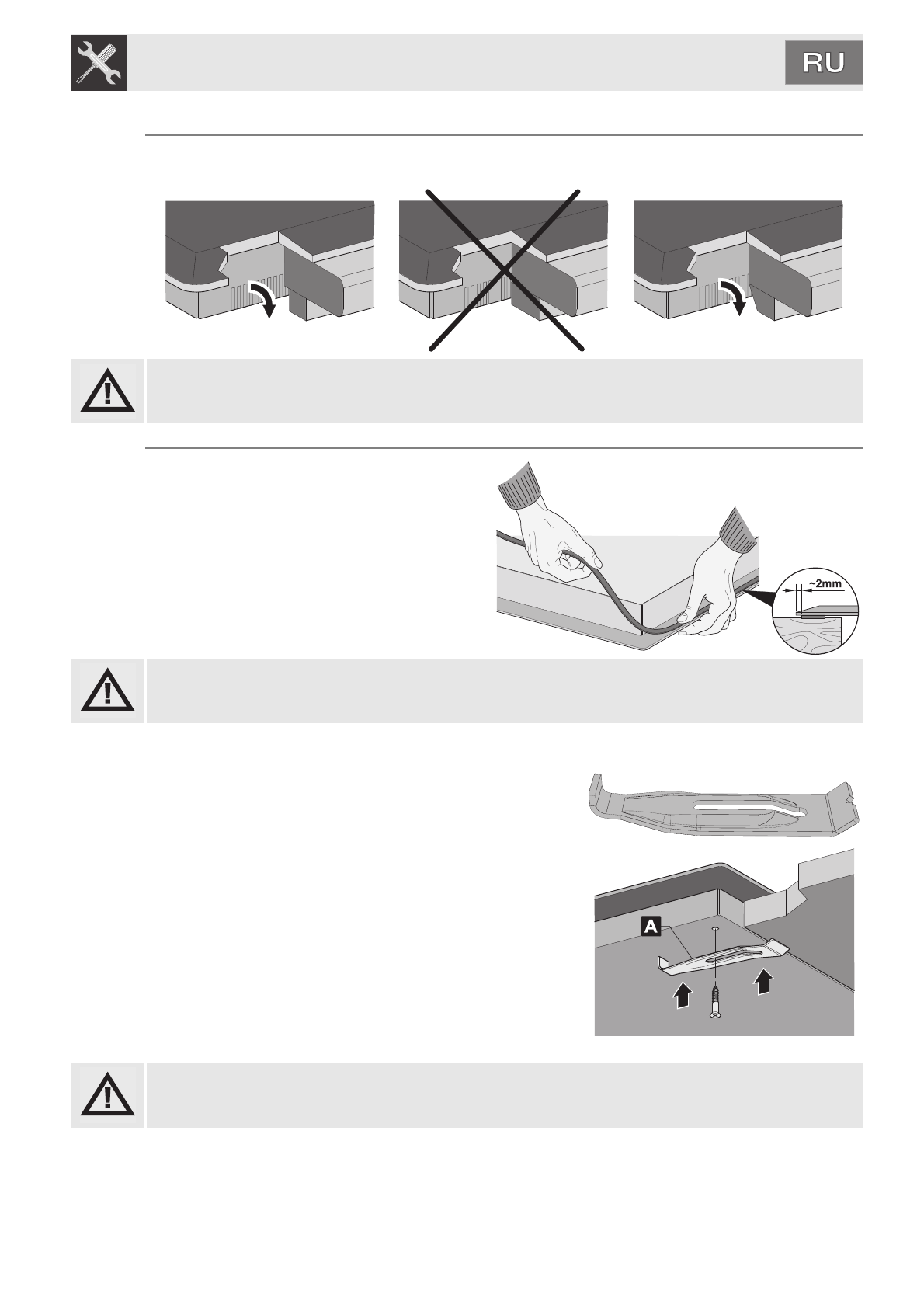 RU

~2mm

A