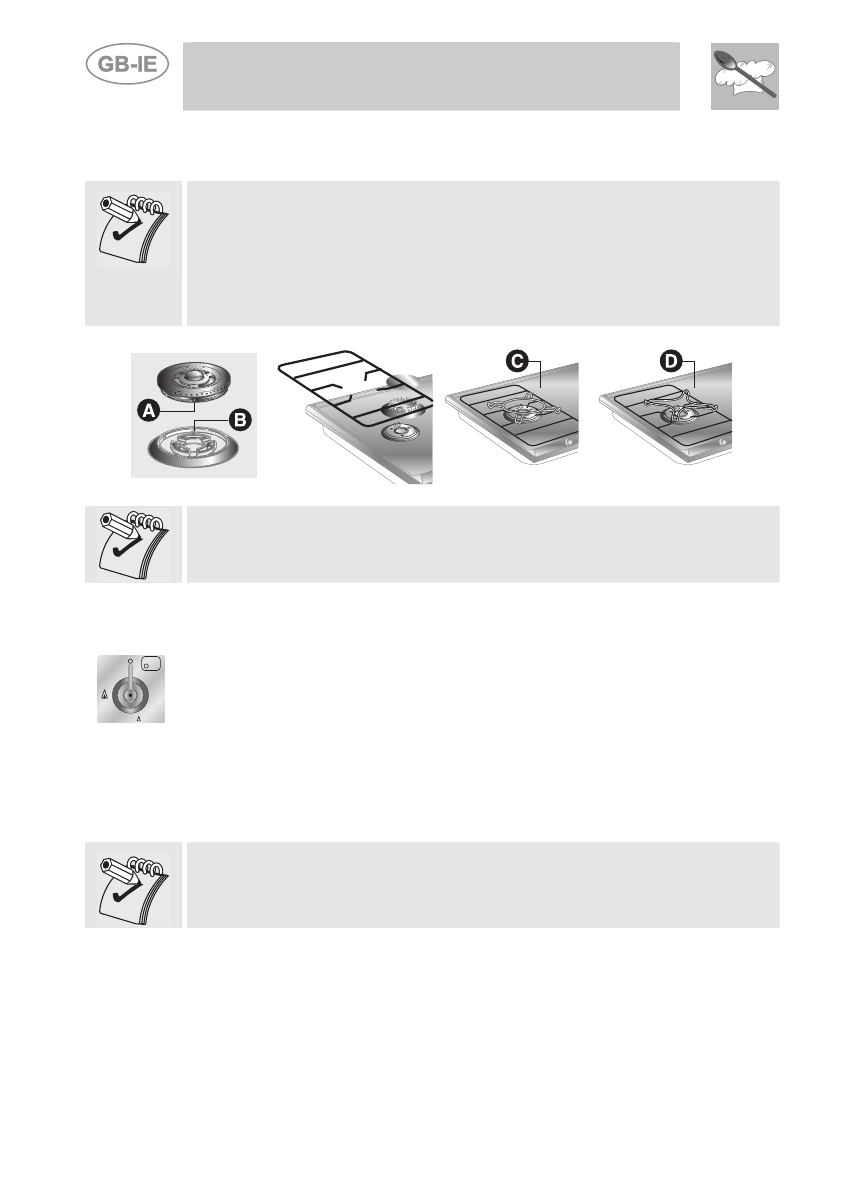 GB-IE

A

B

C

D