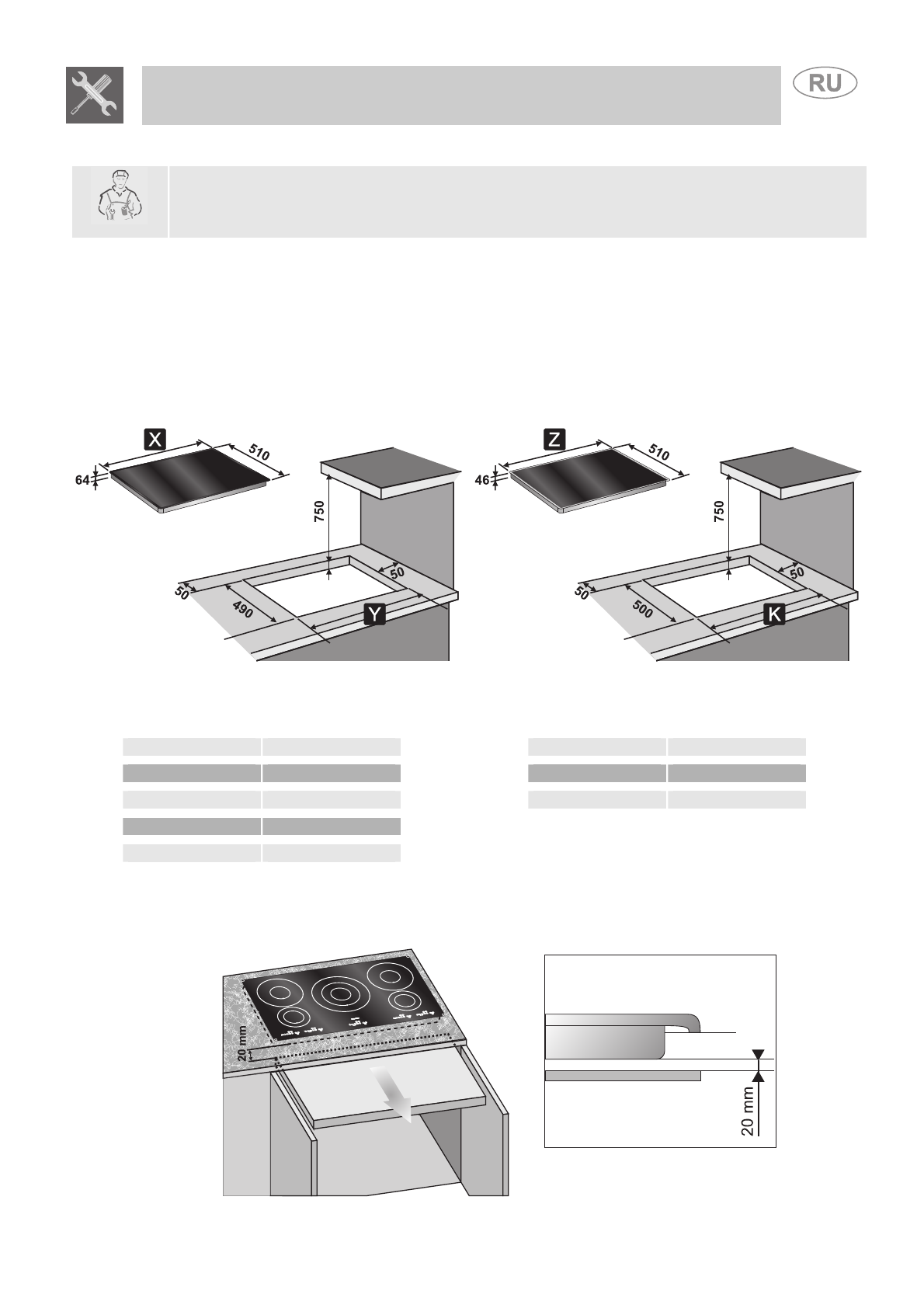 RU

X

510

64

750

50

50

490

Y

Z

510

46

750

50

50

500

K

20 mm

20 mm