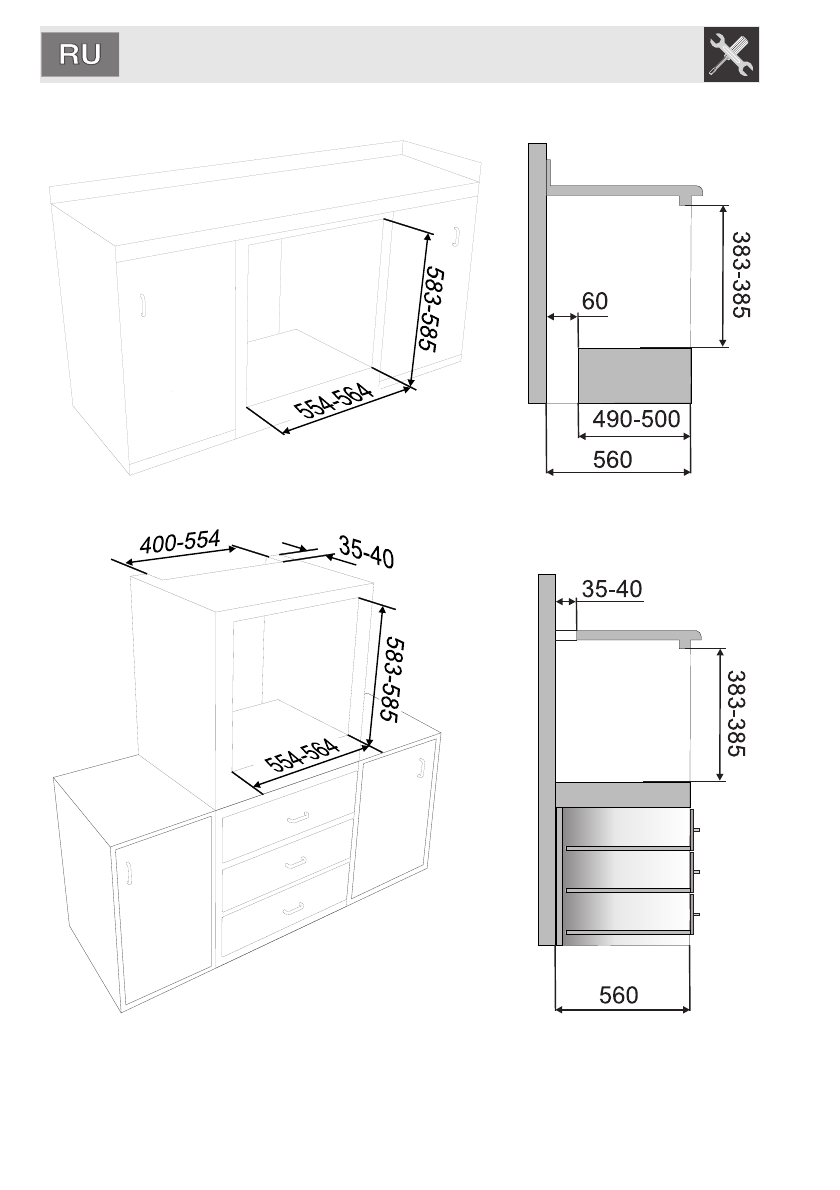 RU

583-585

554-564

383-385

60

490-500

560

400-554

35-40

583-585

554-564

35-40

383-385

560