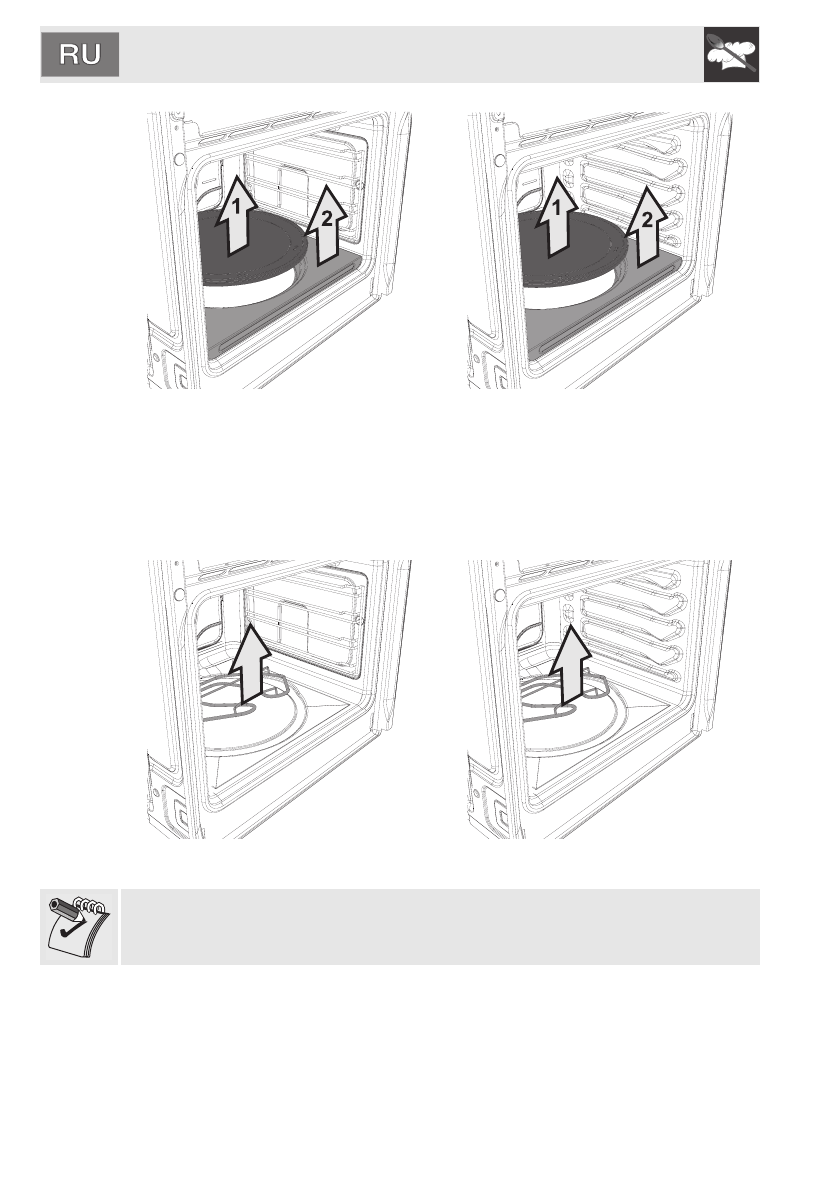 RU

1
2

1
2