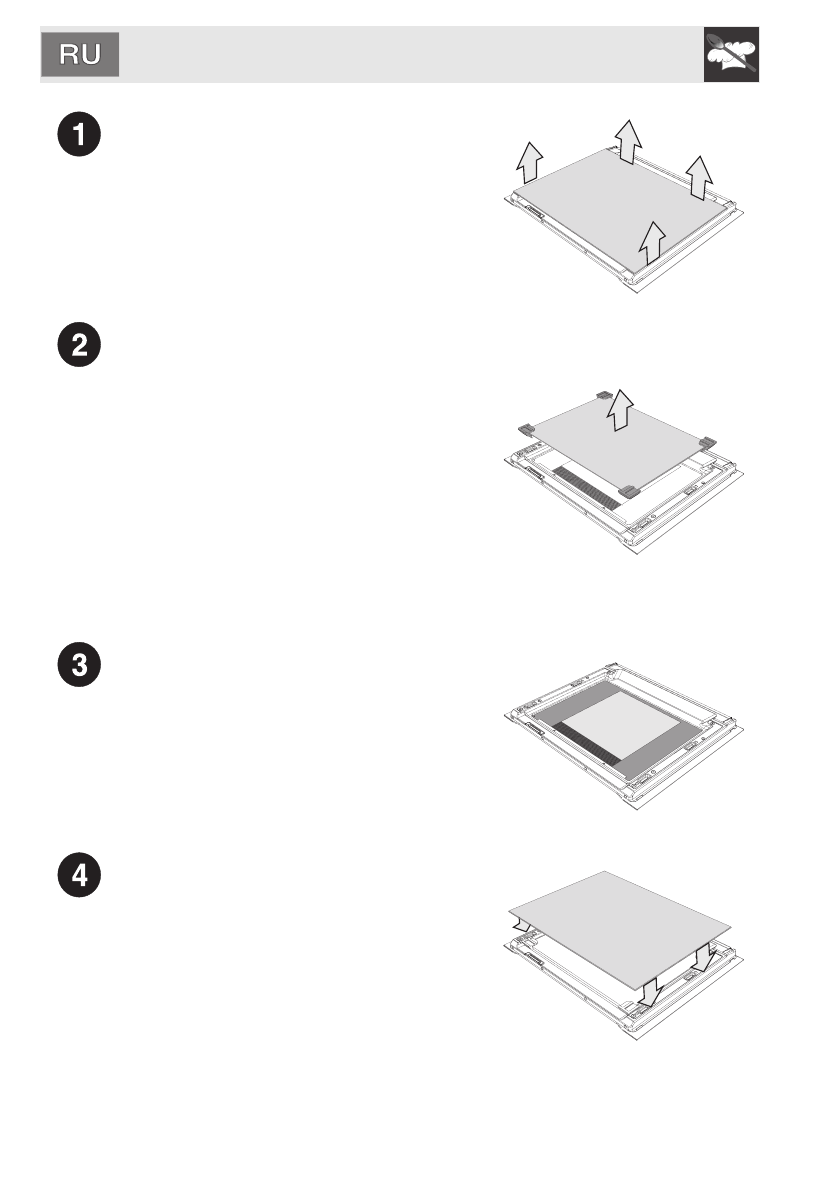 RU

1

2

3

4