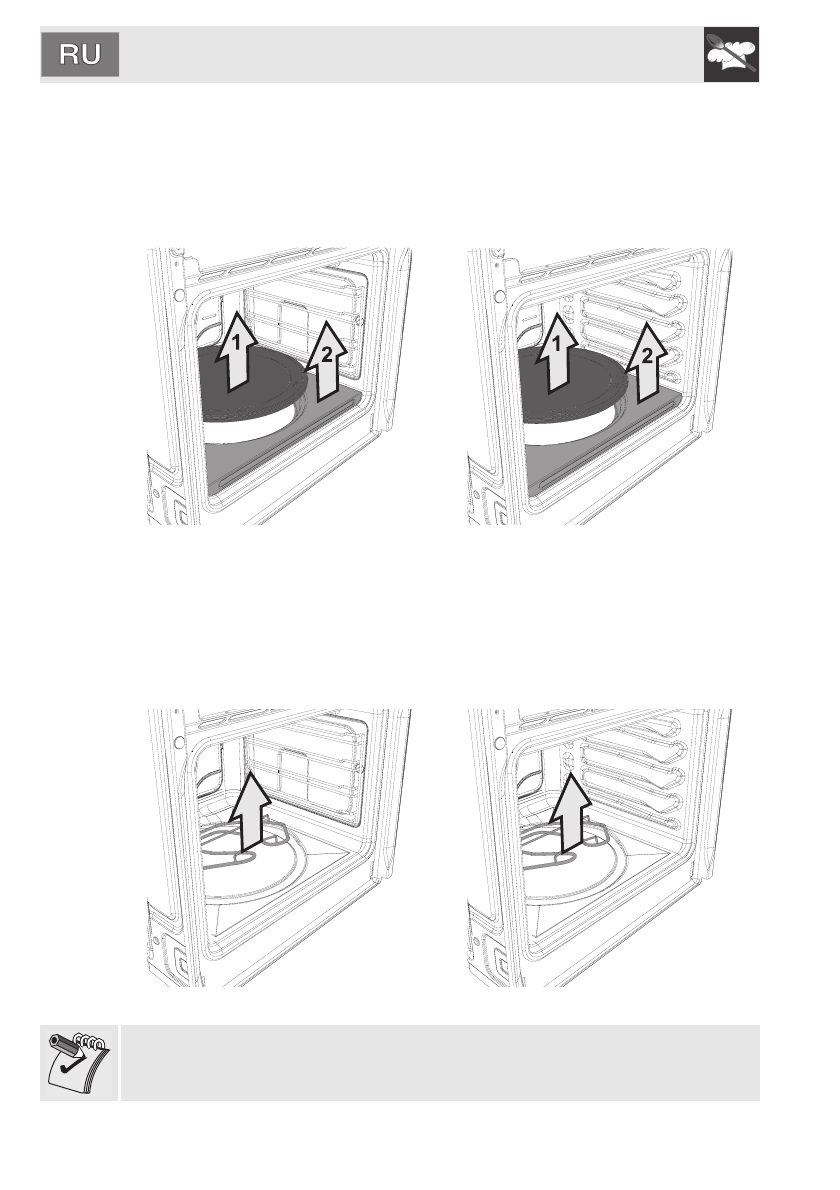 RU

1
2

1
2