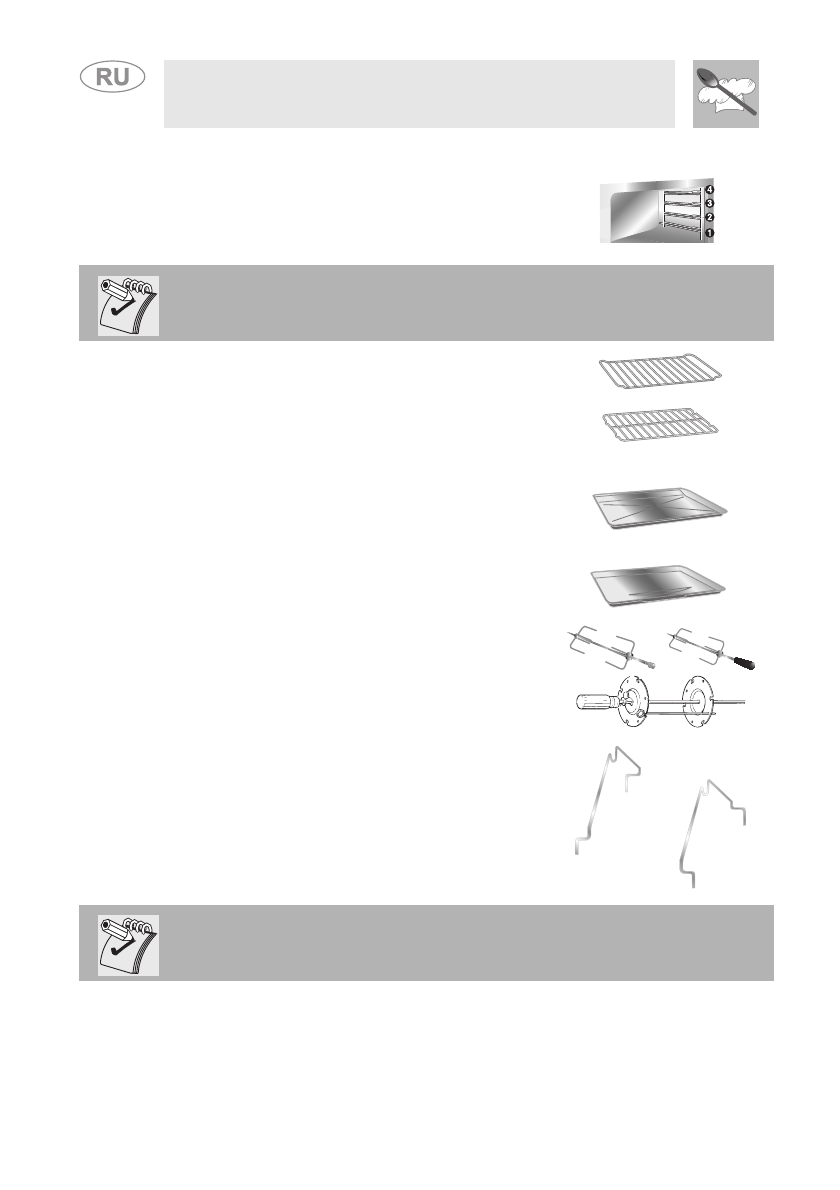 RU

4
3
2
1