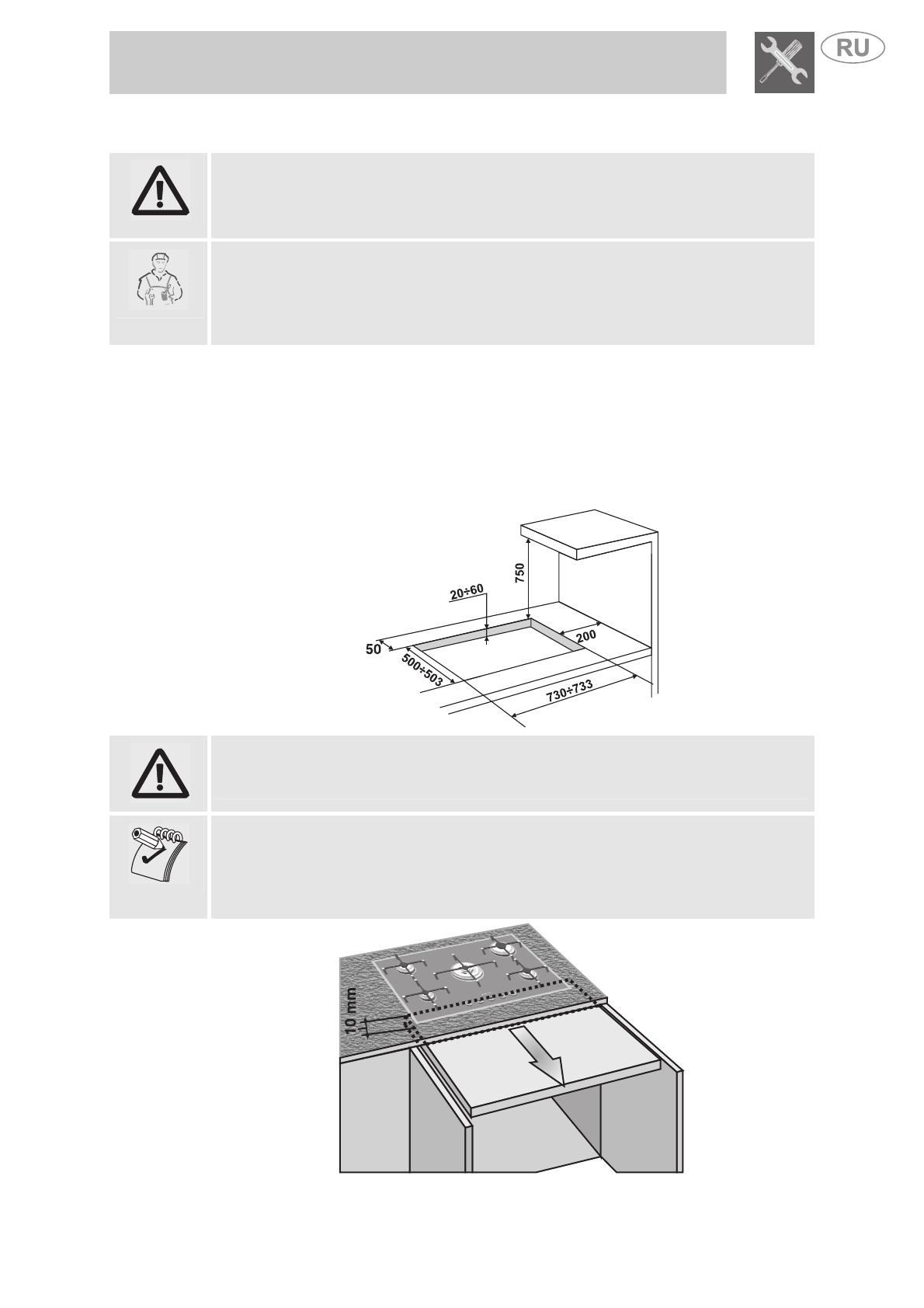 RU

750

20÷60

200

50

500÷503

730÷733

10 mm