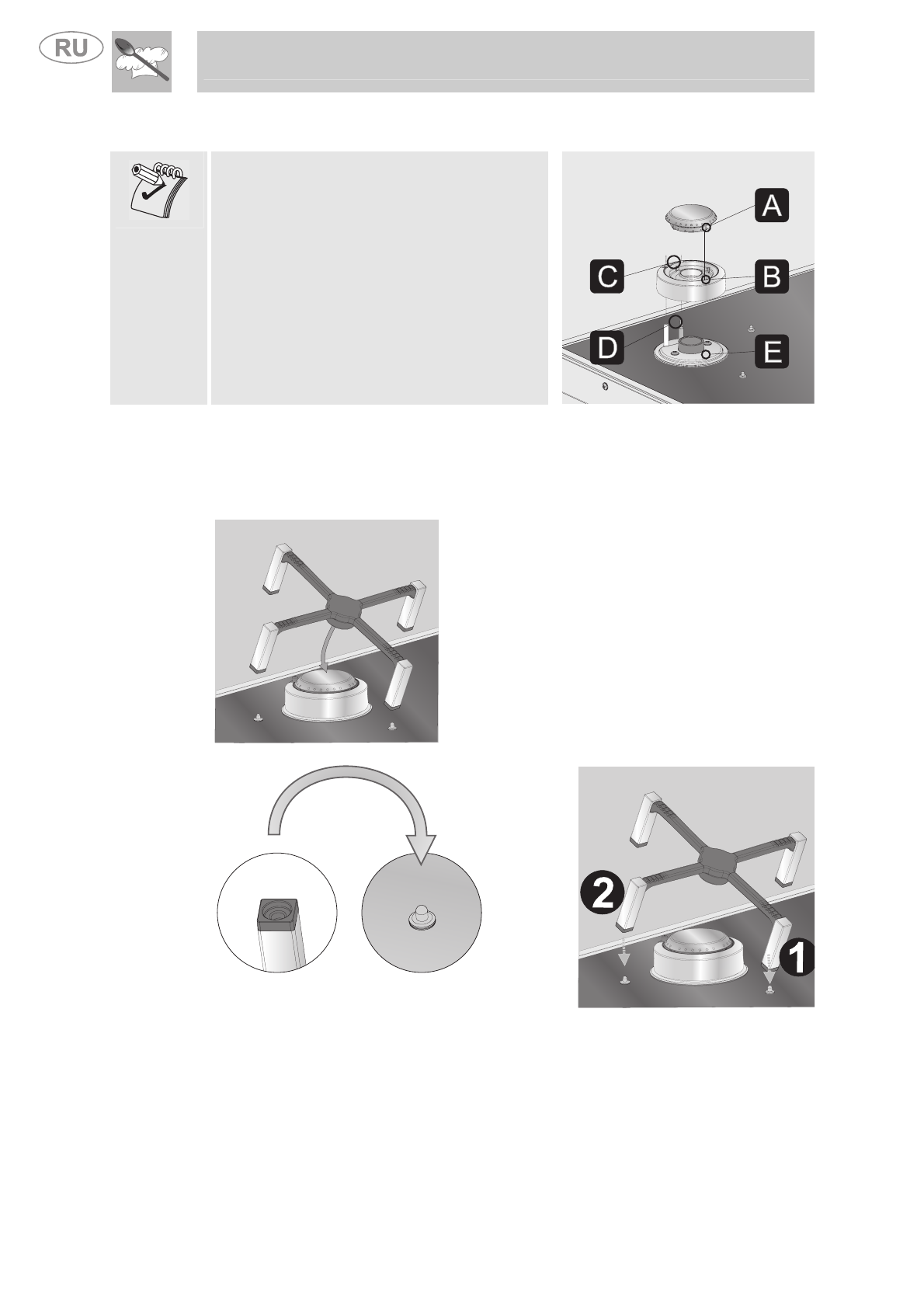 RU

A

C

B

D

E

2

1