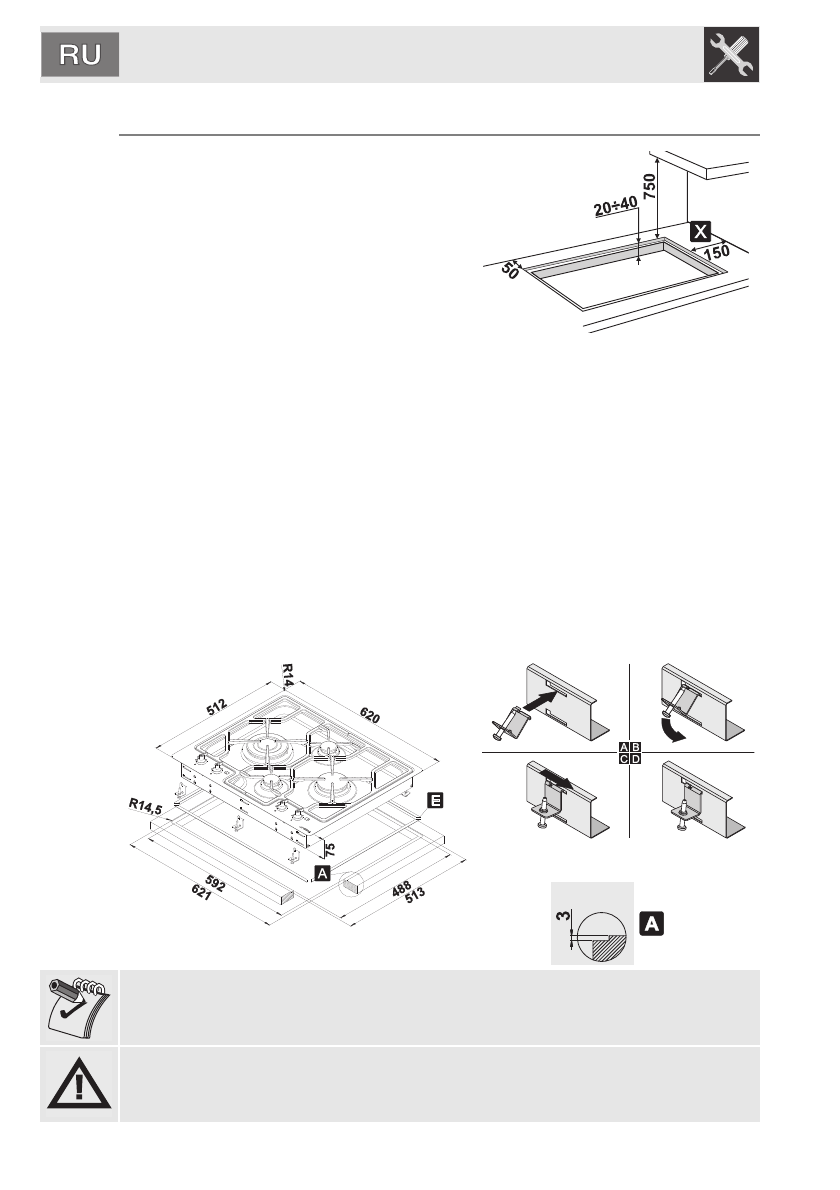 RU

750
20÷40
X
150
50

R14
512
620
R14,5
E
75
A
592
621
488
513

A B
C D

3
A