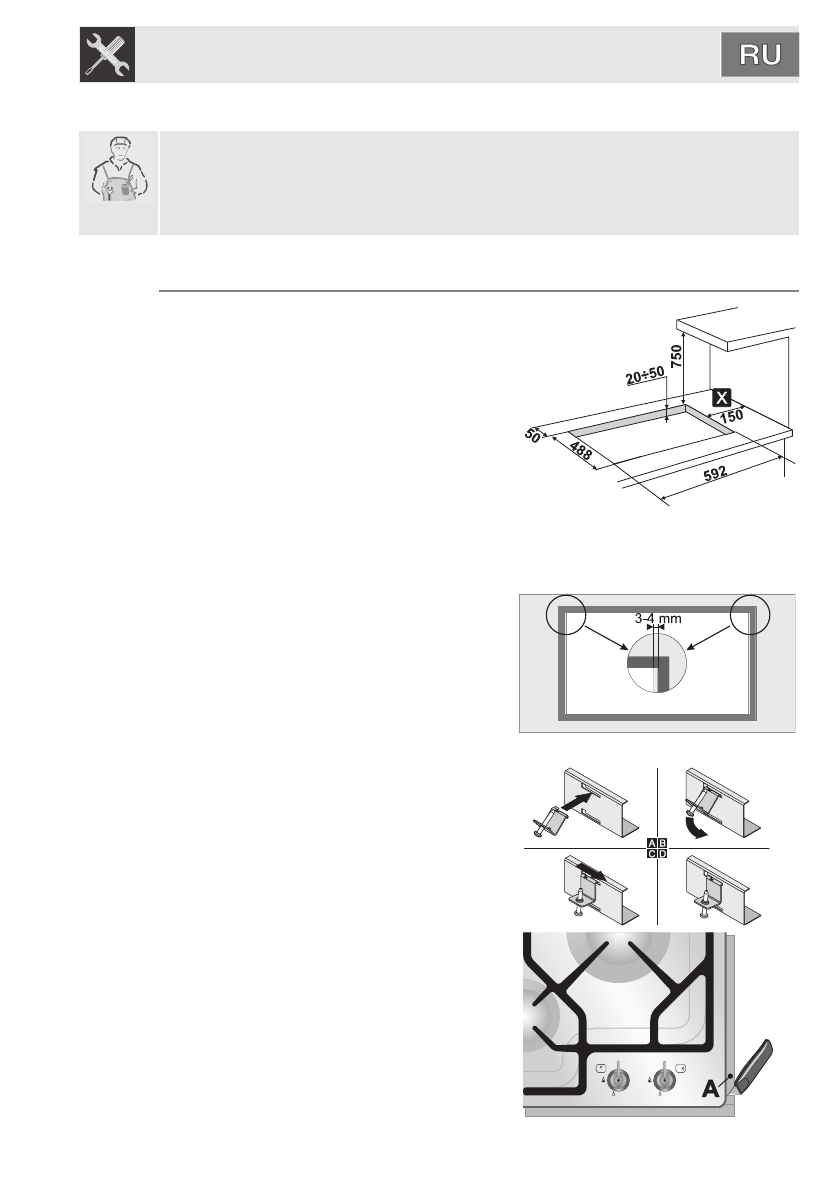 RU

750

20÷50

X

150

50

488

592

3-4 mm

A B
C D

A