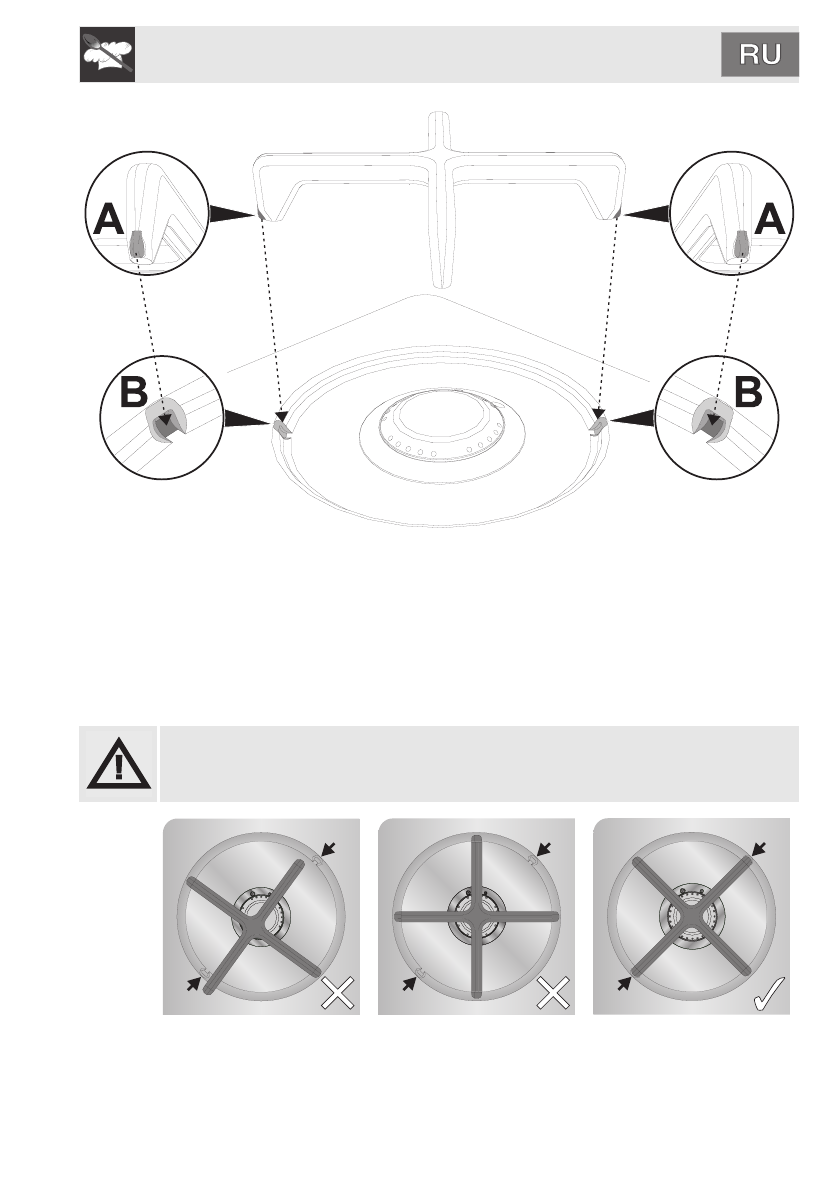 RU

A

A

B

B