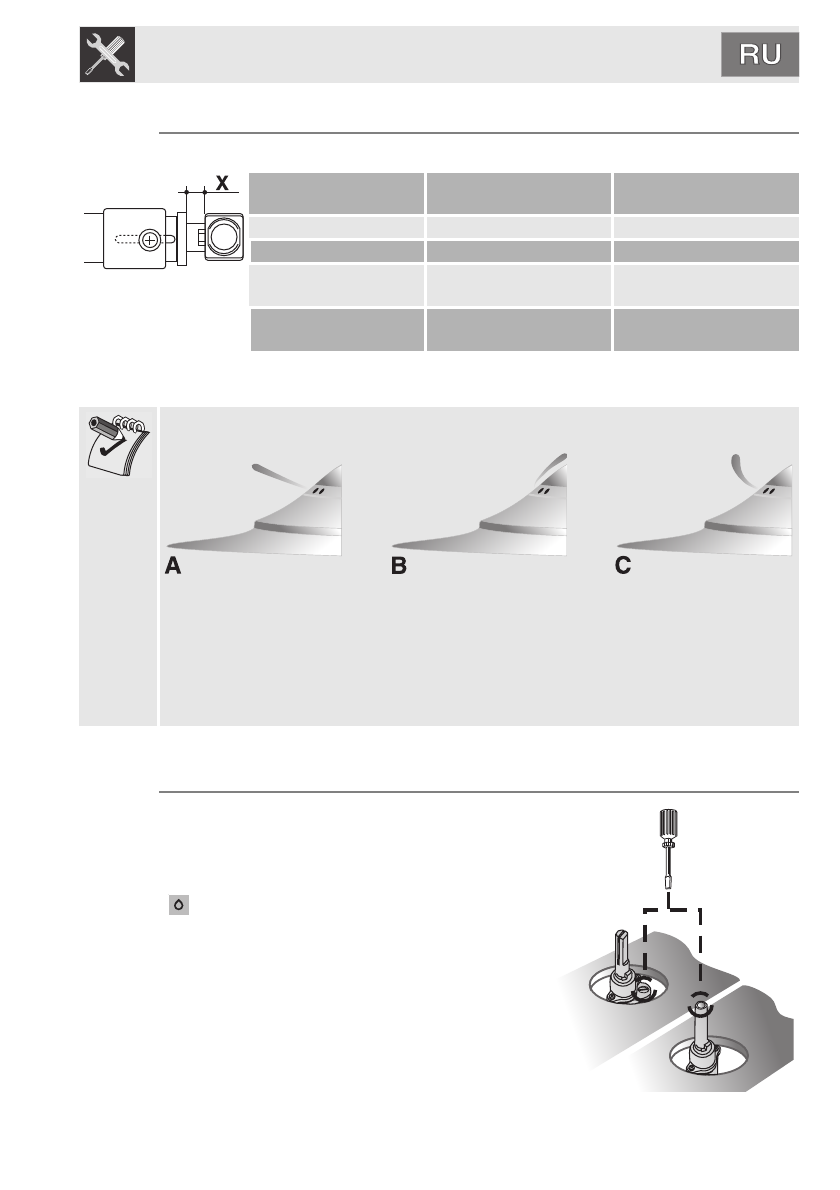 RU

X

A

B

C