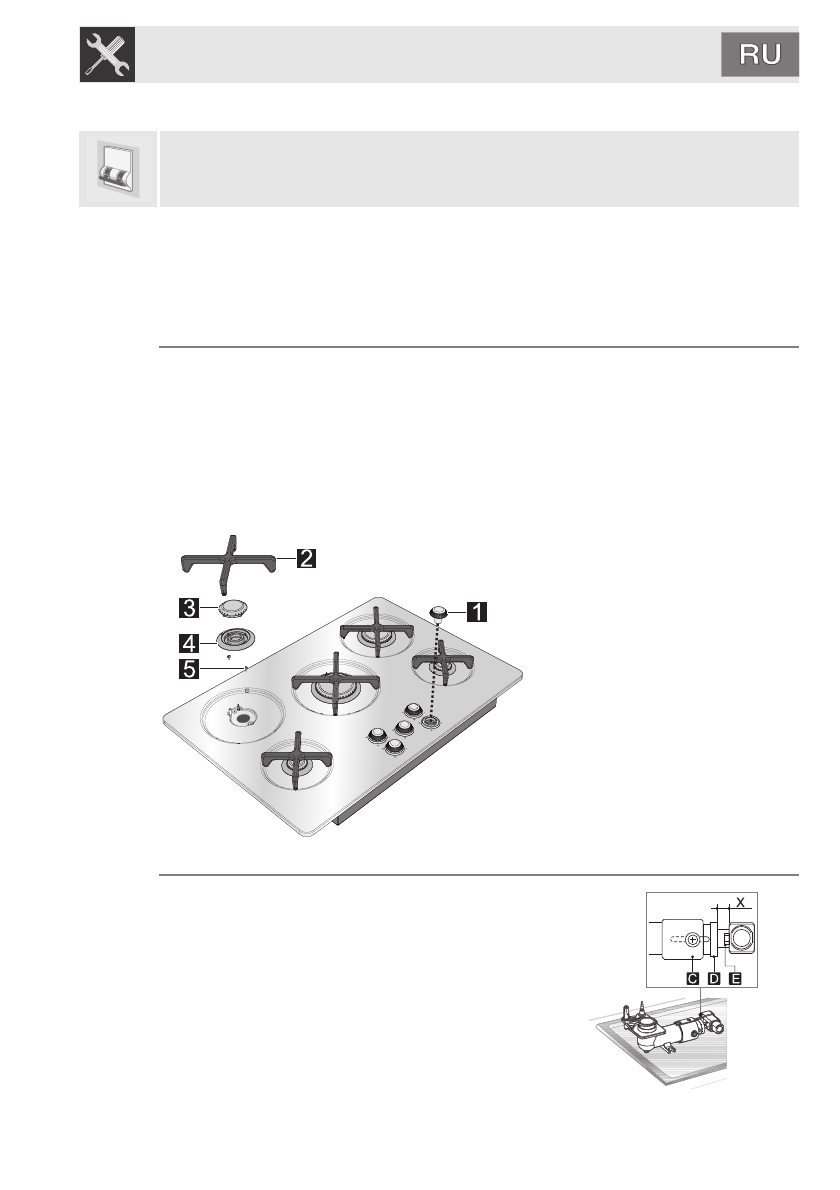 RU

2

3

1

4

5

X

C D E