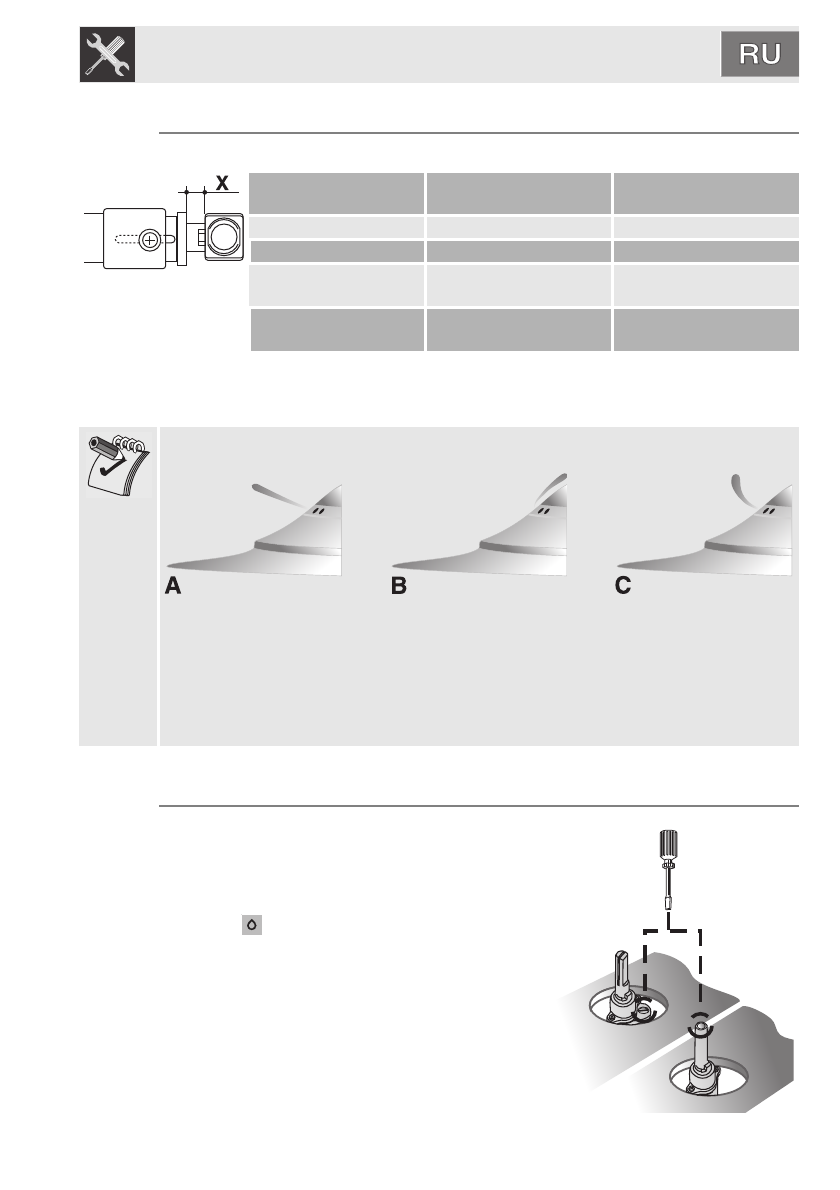 RU

X

A

B

C