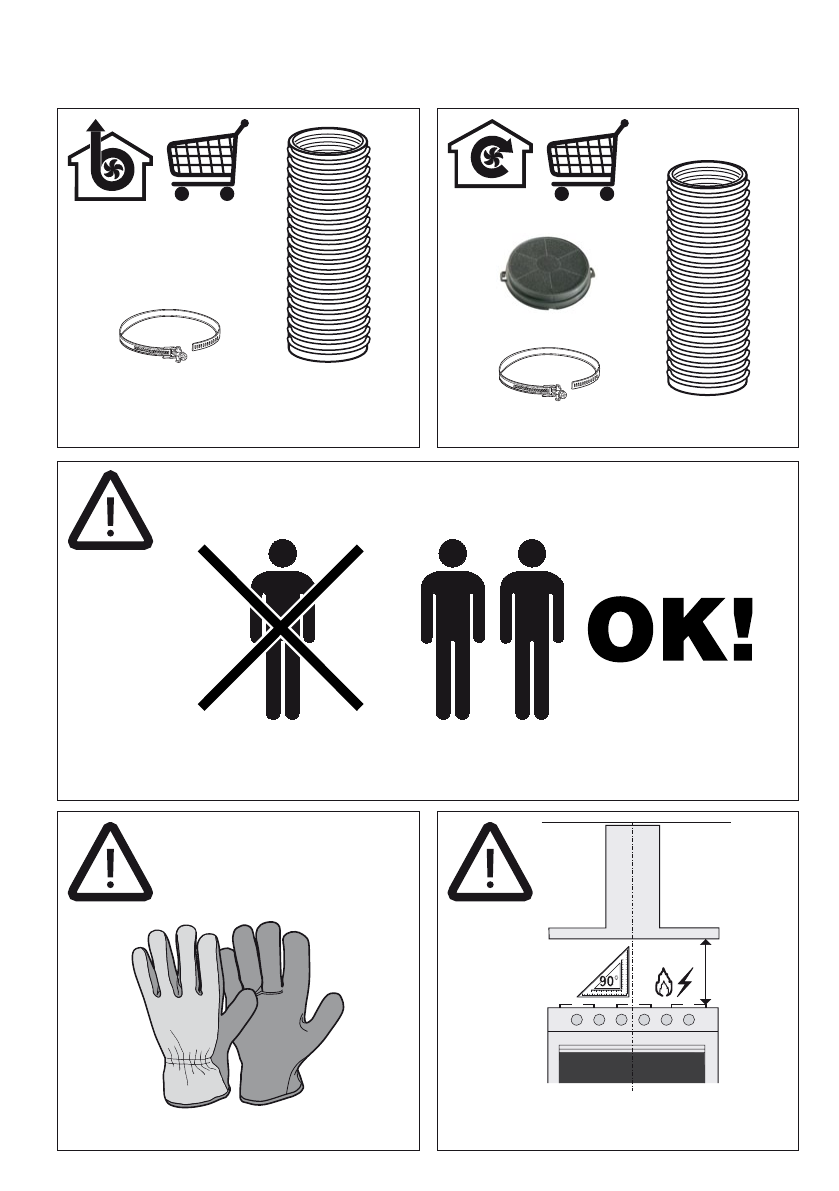 OK!

90°