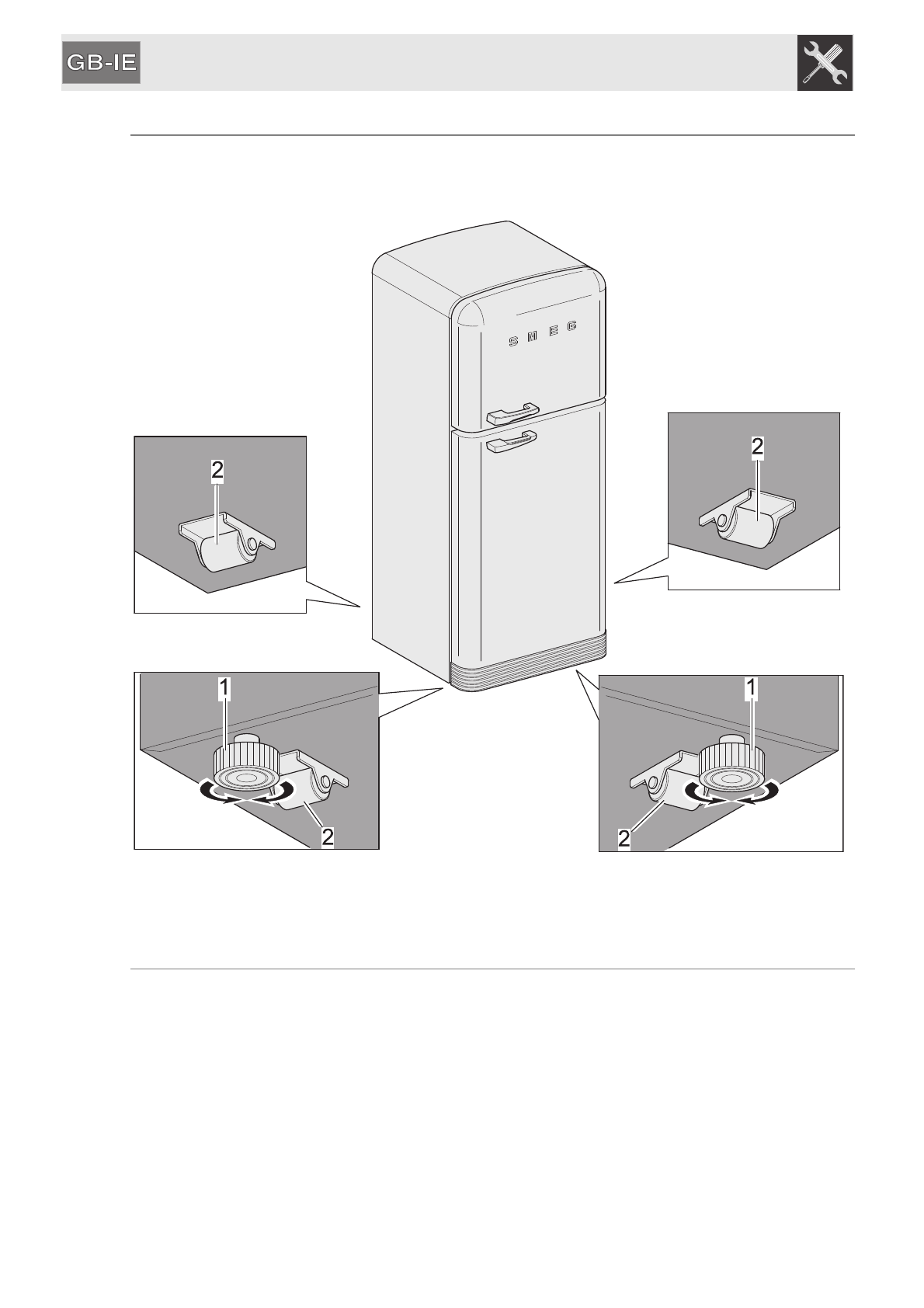 GB-IE

SMEG

2

2

1

2

1

2