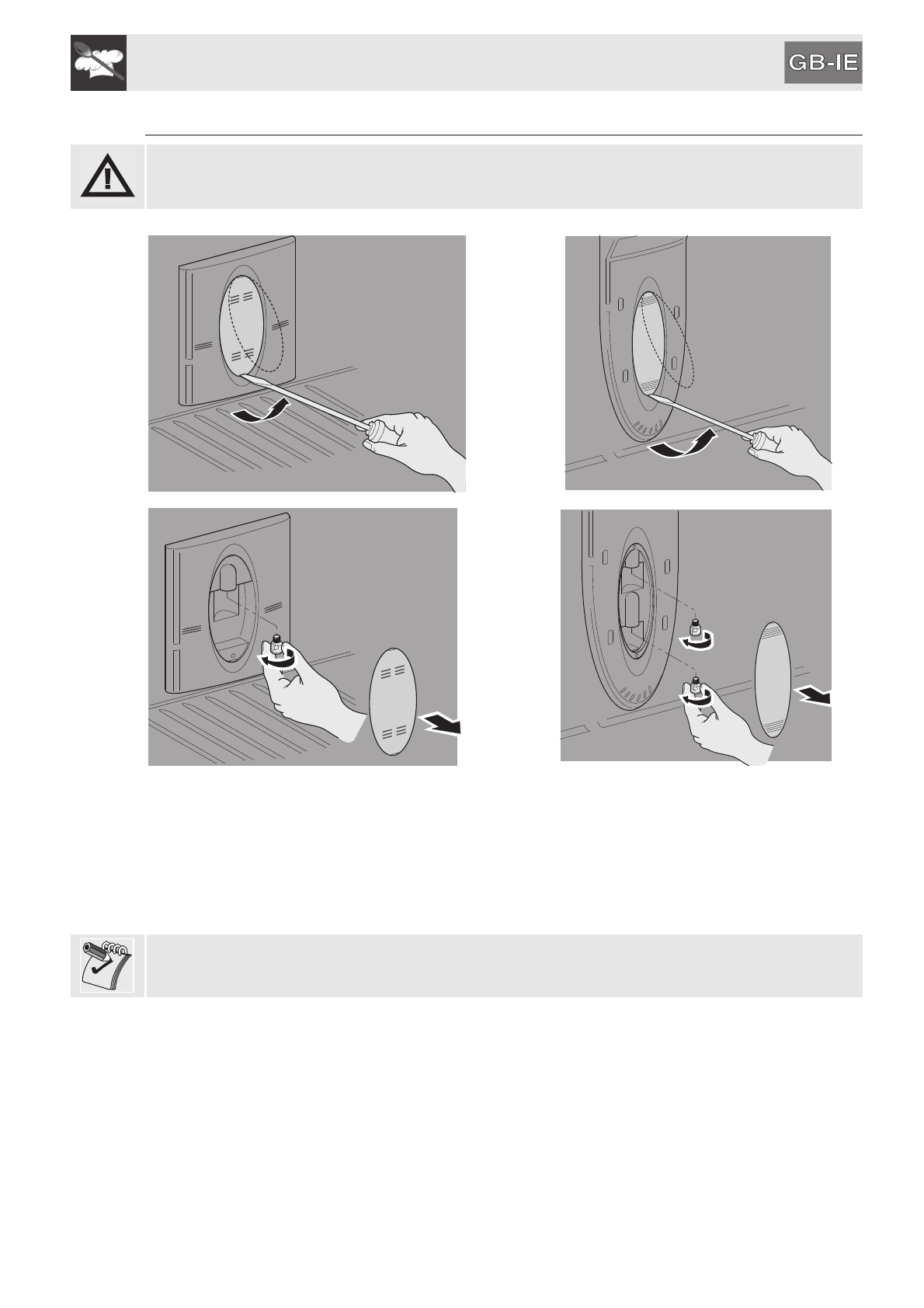 GB-IE