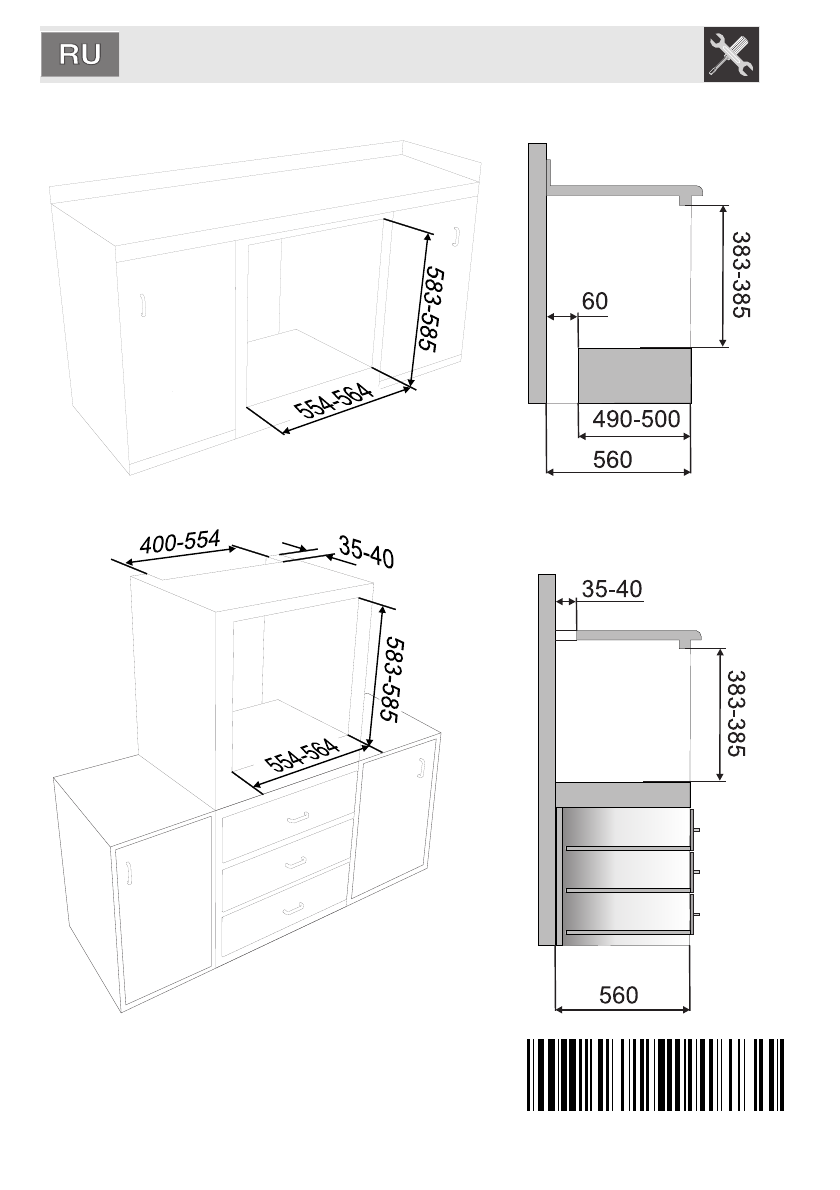 RU

583-585

554-564

383-385

60

490-500

560

400-554

35-40

583-585

554-564

35-40

383-385

560